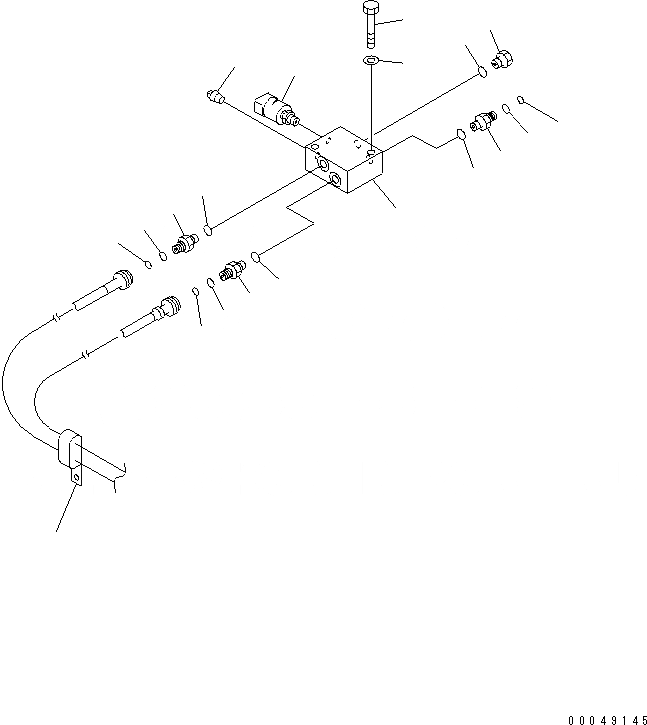 00049145