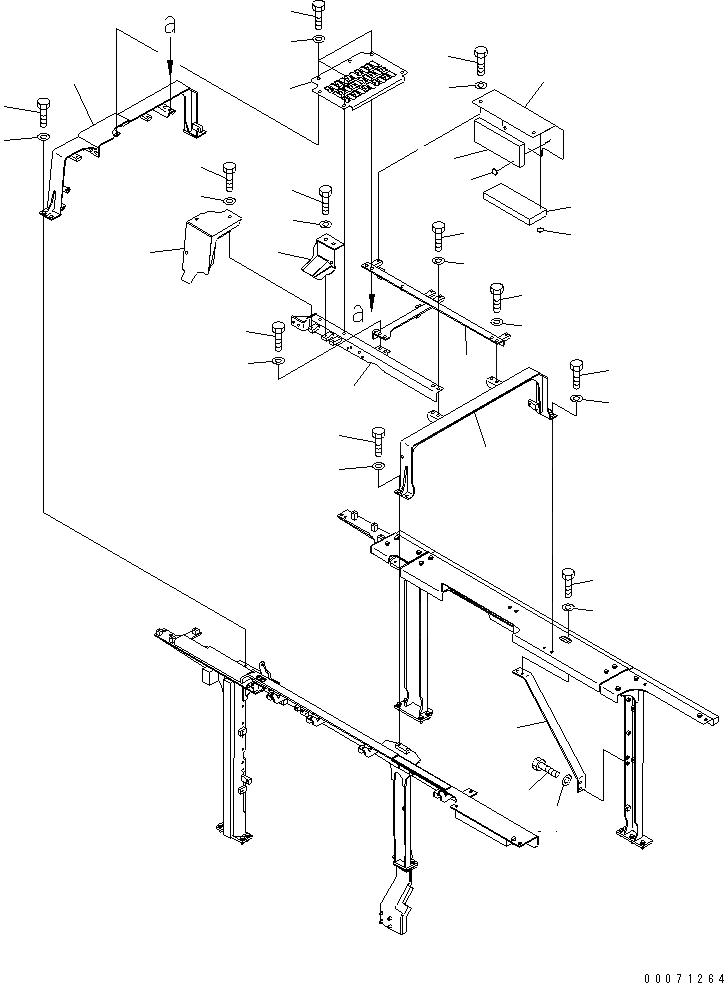 a

a

00071264