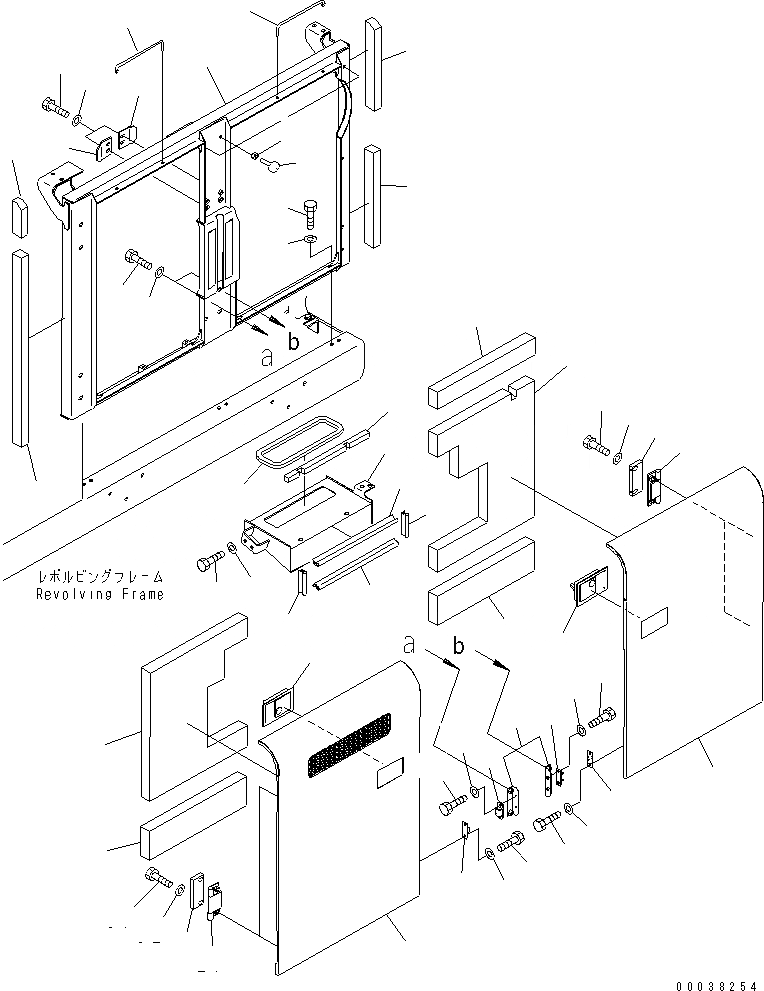 a
b
レボルビングフレーム
Revolving Frame
a
b
00038254