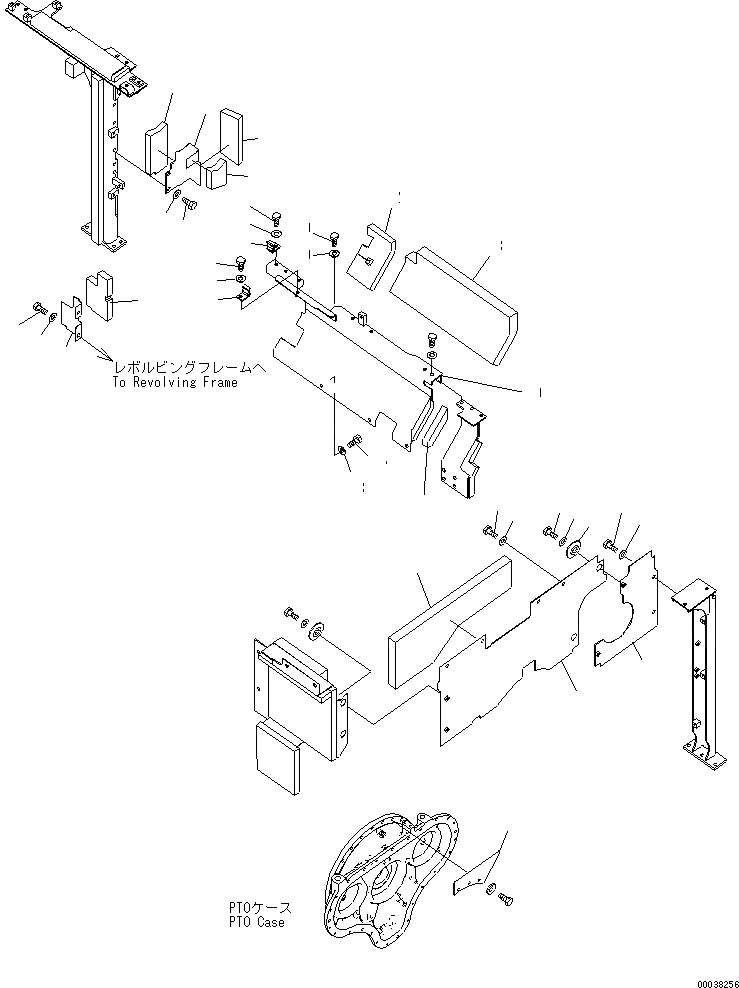 レボルビングフレームへ
To Revolving Frame

PTOケース
PTO Case

00038256