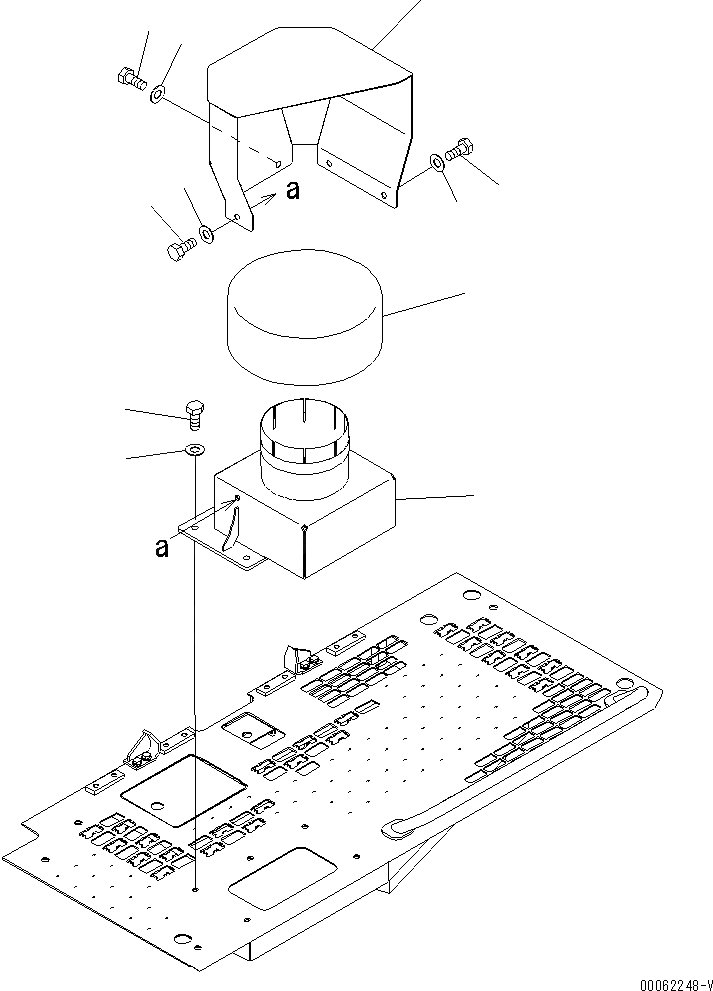 a

a

00062248-V