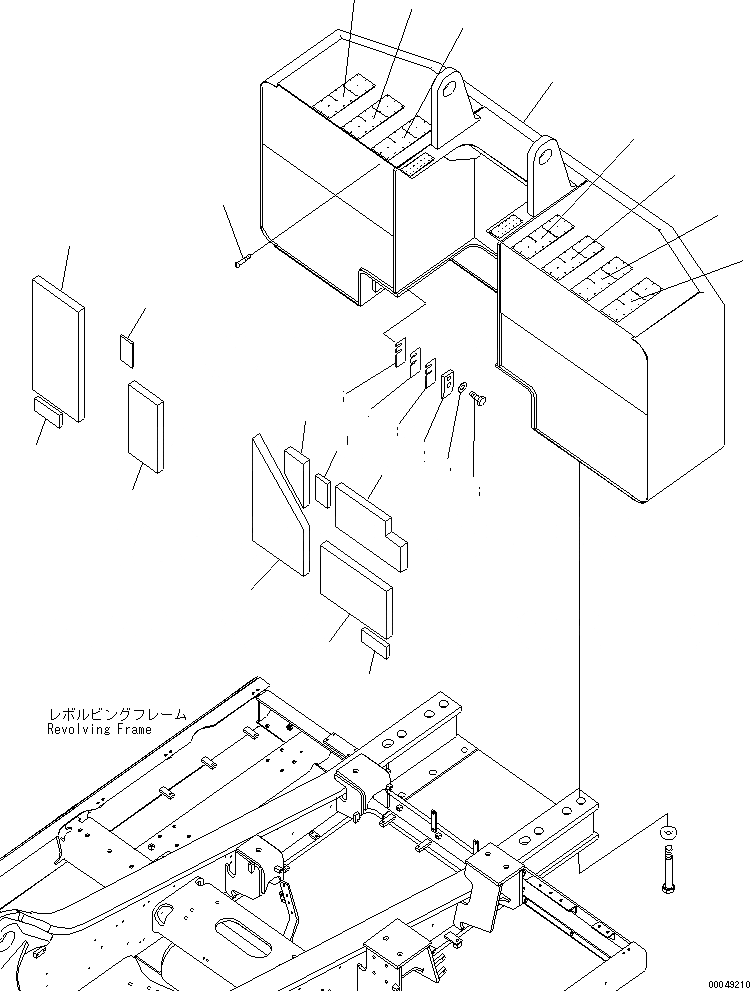 レボルビングフレーム
Revolving Frame

00049210