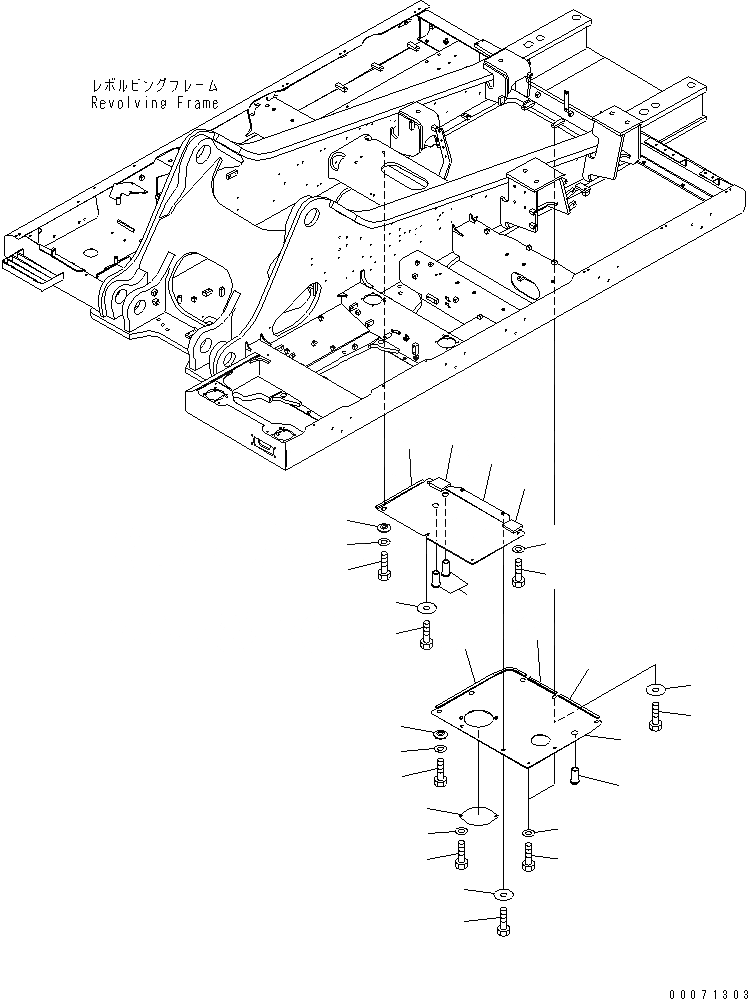 レボルビングフレーム
Revolving Frame

00071303