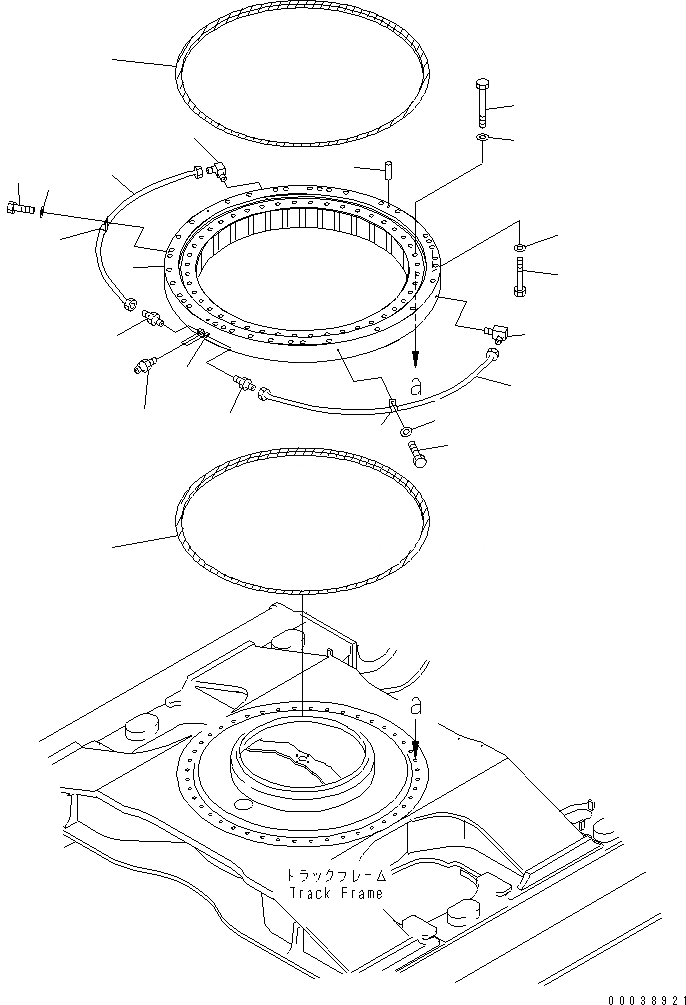 a

a

トラックフレーム
Track Frame

00038921