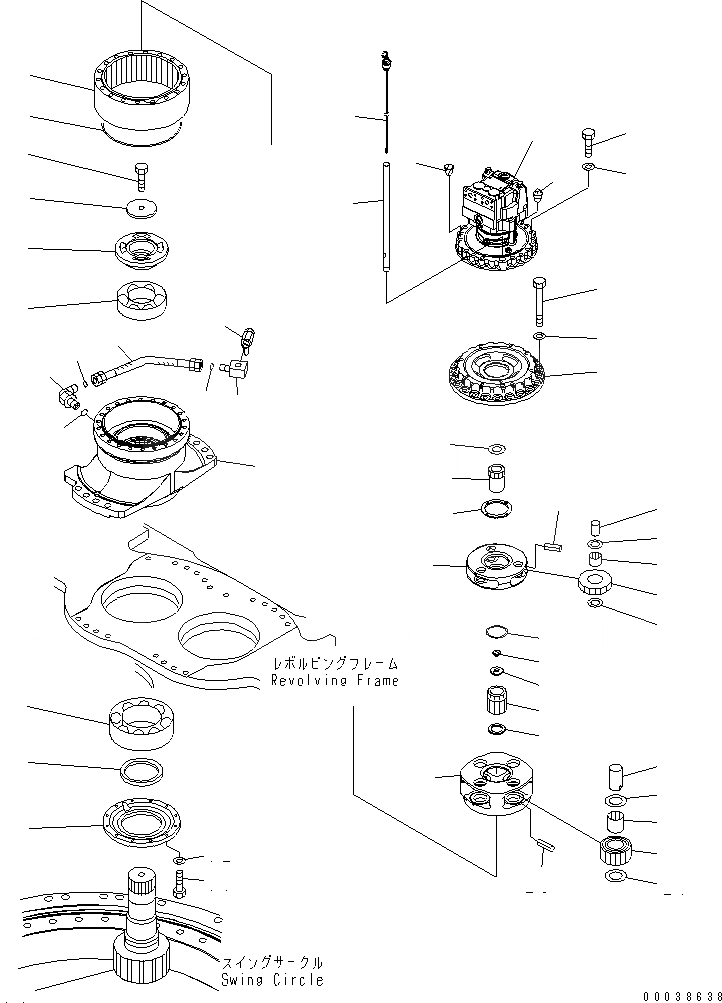 レボルビングフレーム
Revolving Frame

スイングサークル
Swing Circle

00038638