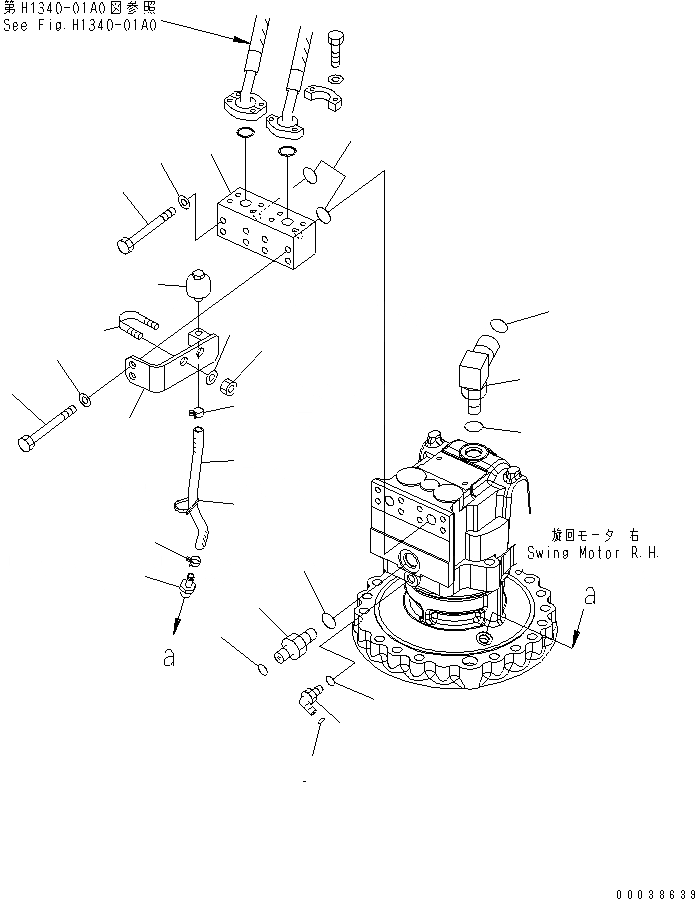 第 H1340-01A0 図参照
See Fig. H1340-01A0

旋回モータ 右
Swing Motor R.H.

a

a

00038639