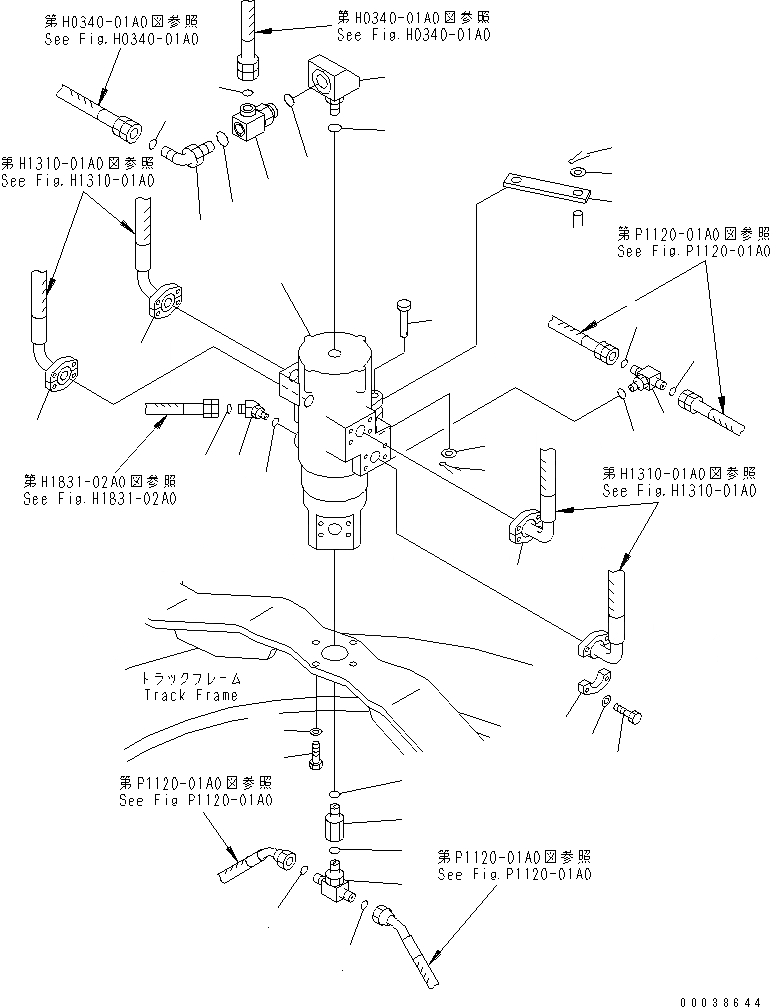 第H0340-01A0図参照
See Fig.H0340-01A0

第H0340-01A0図参照
See Fig.H0340-01A0

第H1310-01A0図参照
See Fig.H1310-01A0

第P1120-01A0図参照
See Fig.P1120-01A0

第H1831-02A0図参照
See Fig.H1831-02A0

第H1310-01A0図参照
See Fig.H1310-01A0

トラックフレーム
Track Frame

第P1120-01A0図参照
See Fig P1120-01A0

第P1120-01A0図参照
See Fig.P1120-01A0

00038644