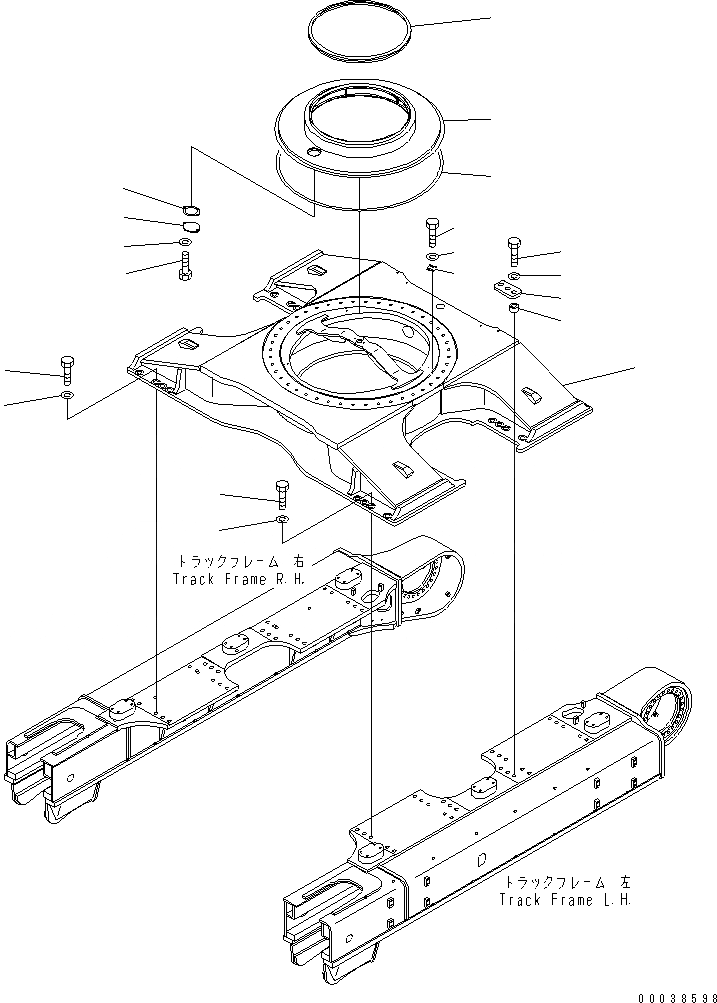 トラックフレーム 右
Track Frame R.H.

トラックフレーム 左
Track Frame L.H.

00038598