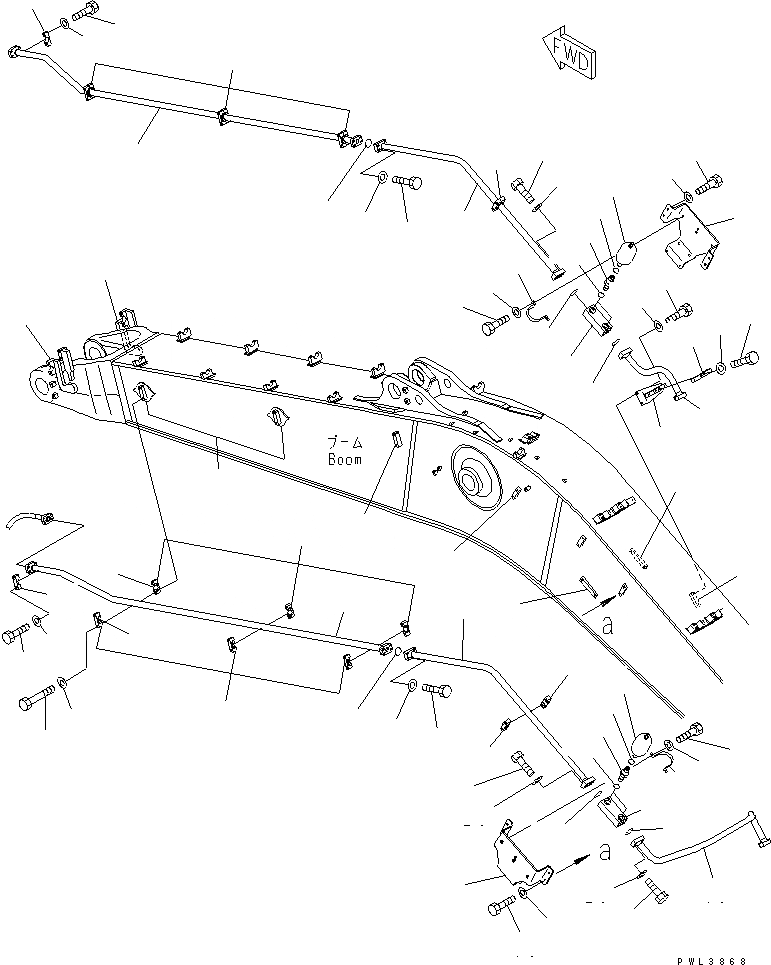 FWD

ブーム
Boom

a

a

PWL3868