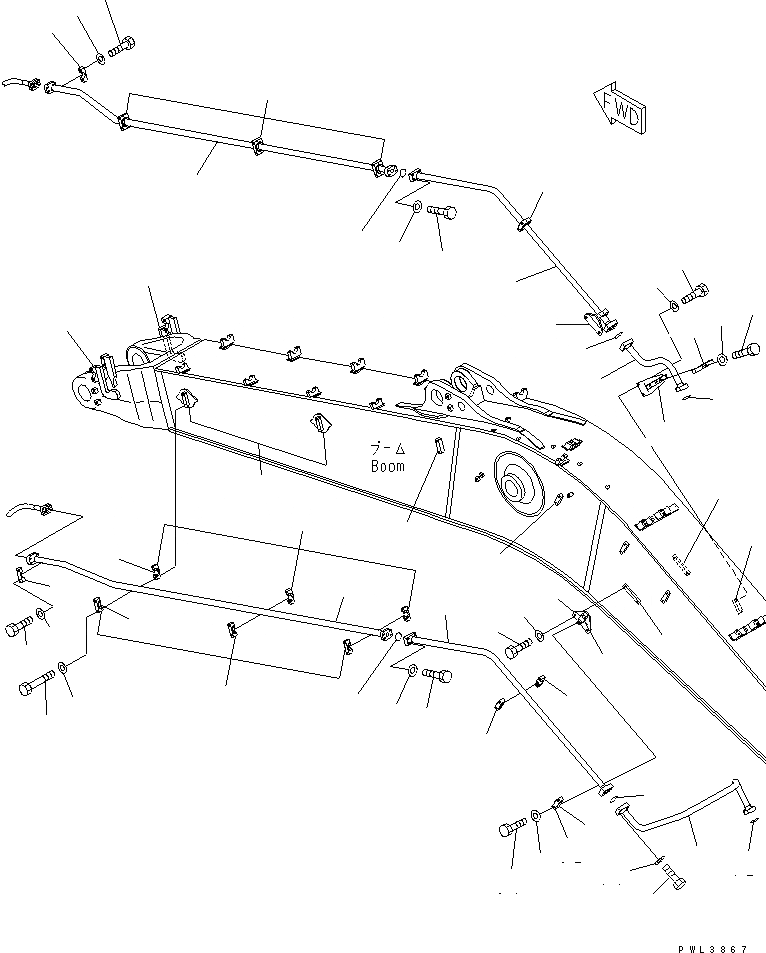 FWD

ブーム
Boom

PWL3867