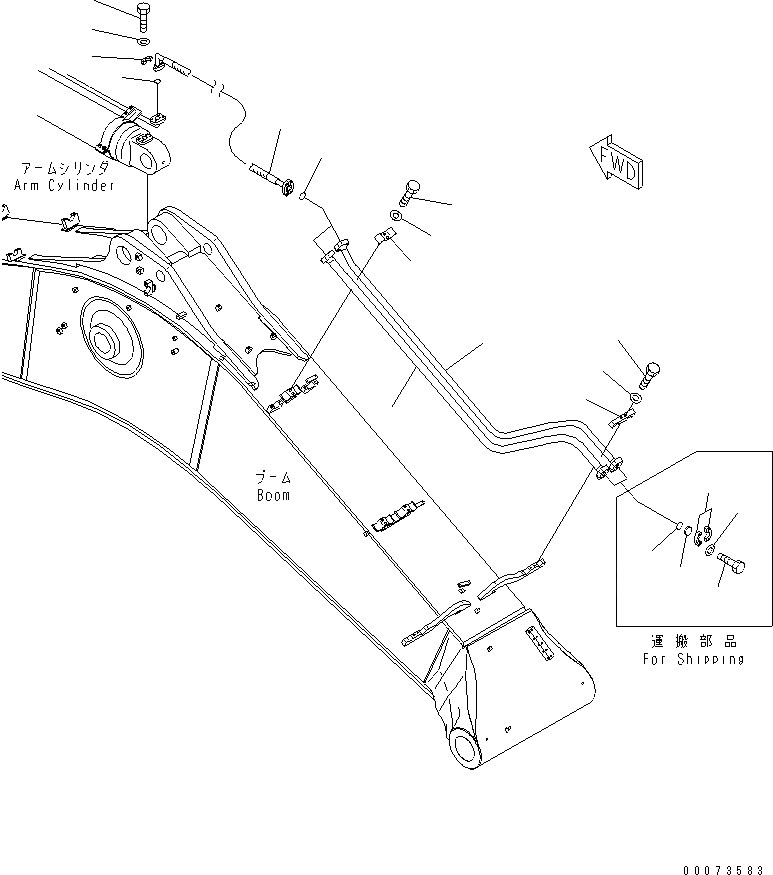 アームシリンダ
Arm Cylinder

FWD

ブーム
Boom

運搬部品
For Shipping

00073583