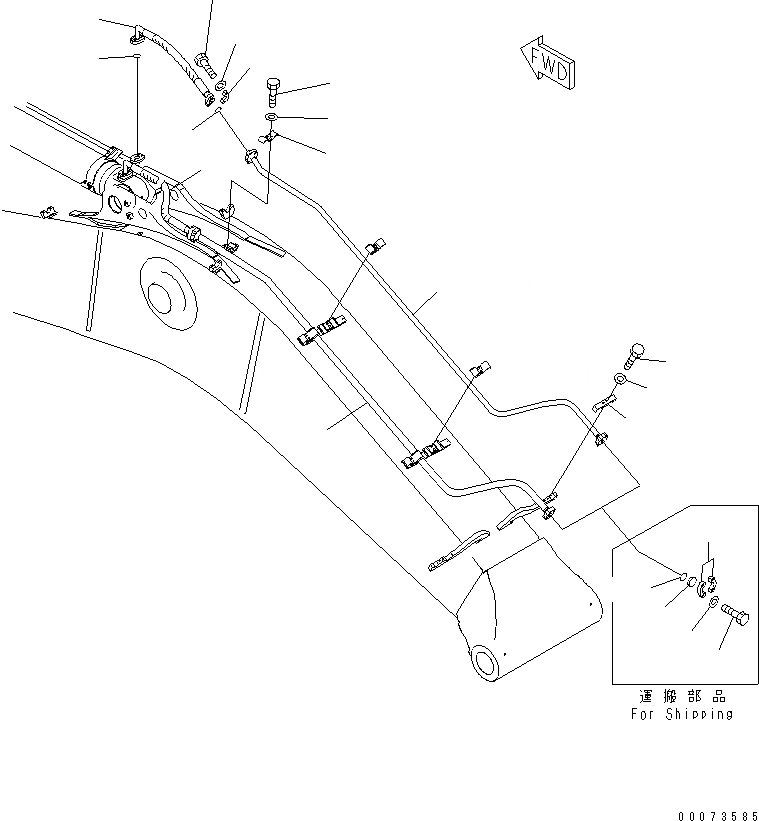 FWD

運搬部品
For Shipping

00073585