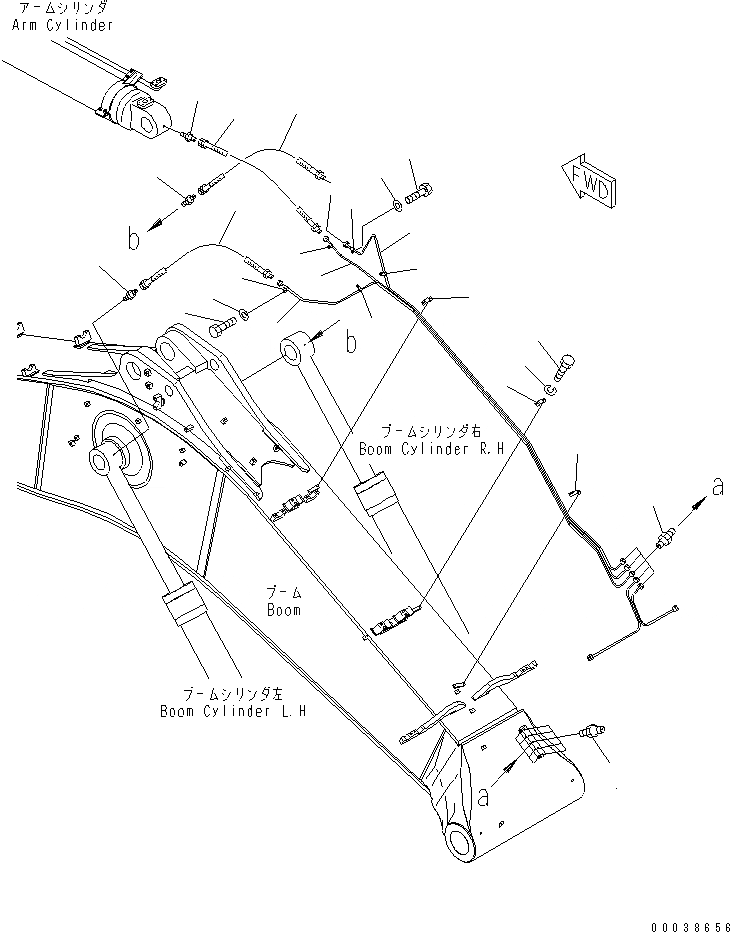 アームシリンダ
Arm Cylinder

FWD

b

b

ブームシリンダ右
Boom Cylinder R.H

a

ブーム
Boom

ブームシリンダ左
Boom Cylinder L.H

a

00038656