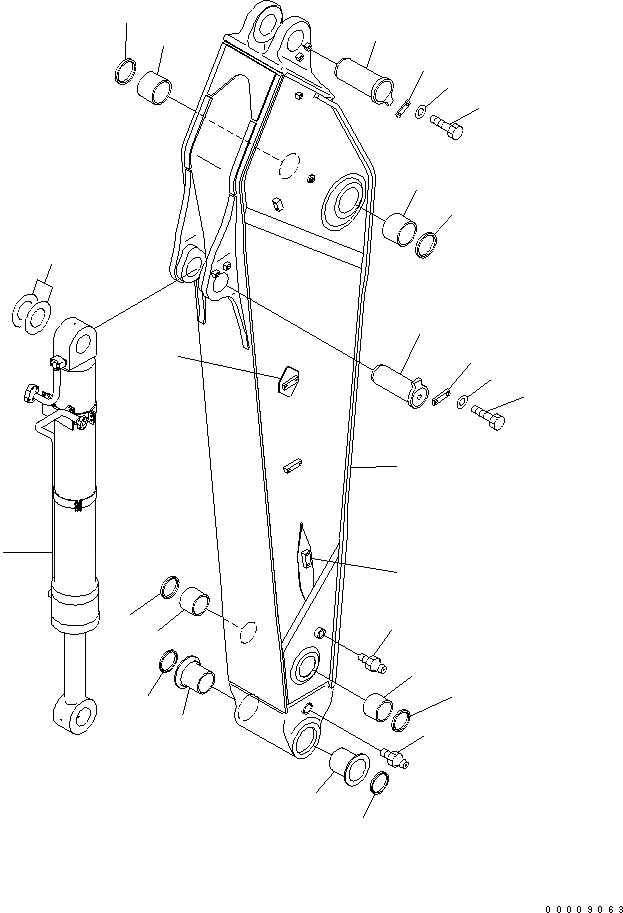 00009063