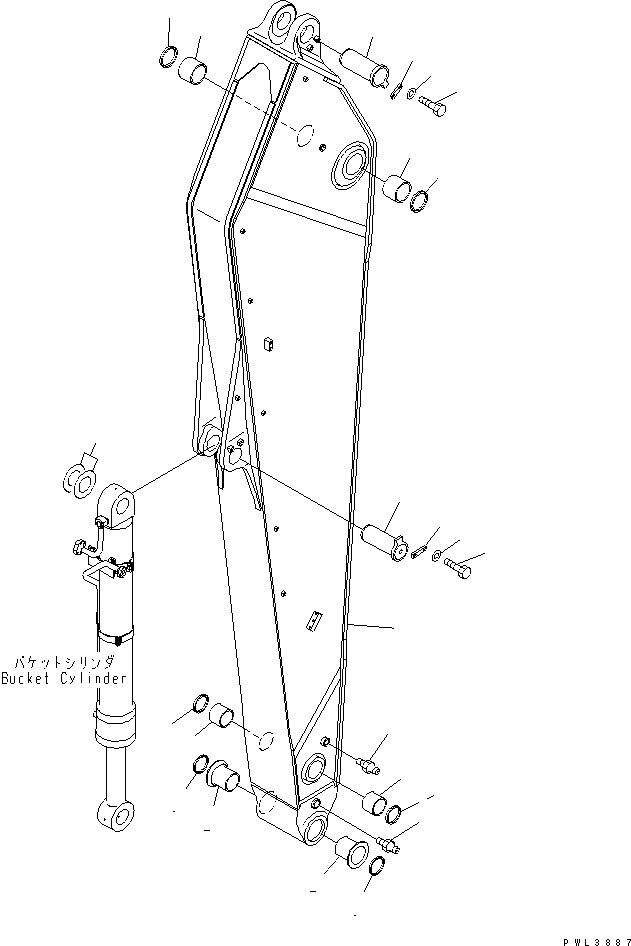 バケットシリンダ
Bucket Cylinder

PWL3887