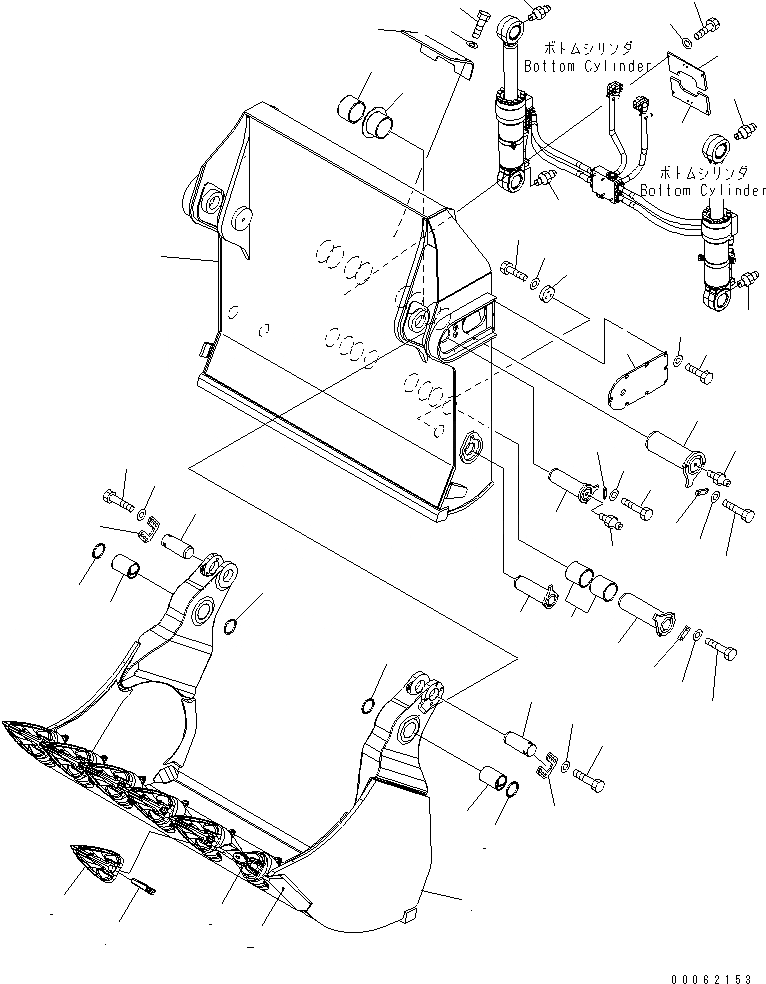 ボトムシリンダ
Bottom Cylinder
ボトムシリンダ
Bottom Cylinder
00062153