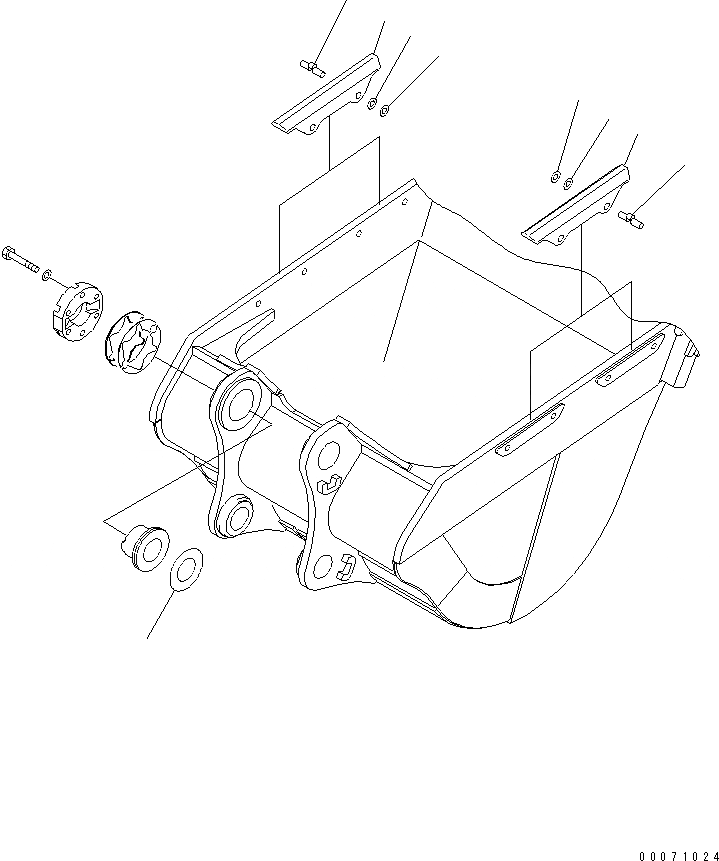 00071024