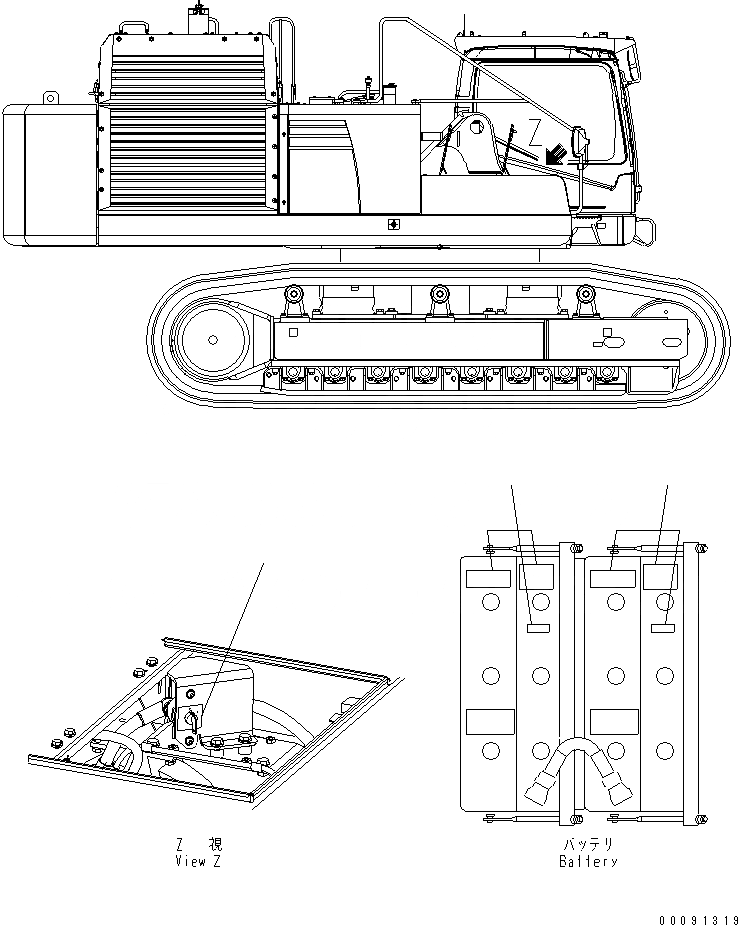 Z

Z 視
View Z

バッテリ
Battery

00091319