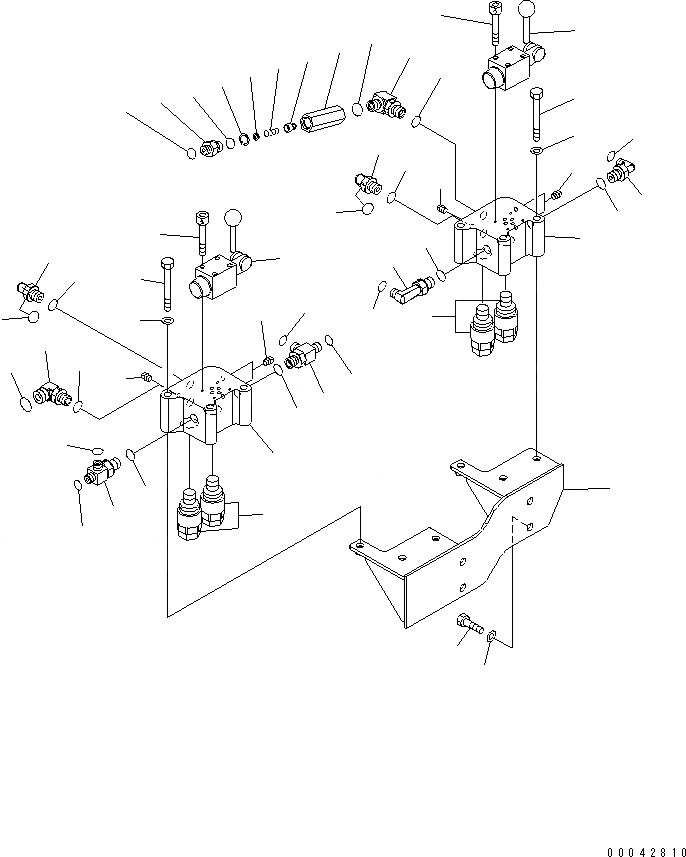 00042810