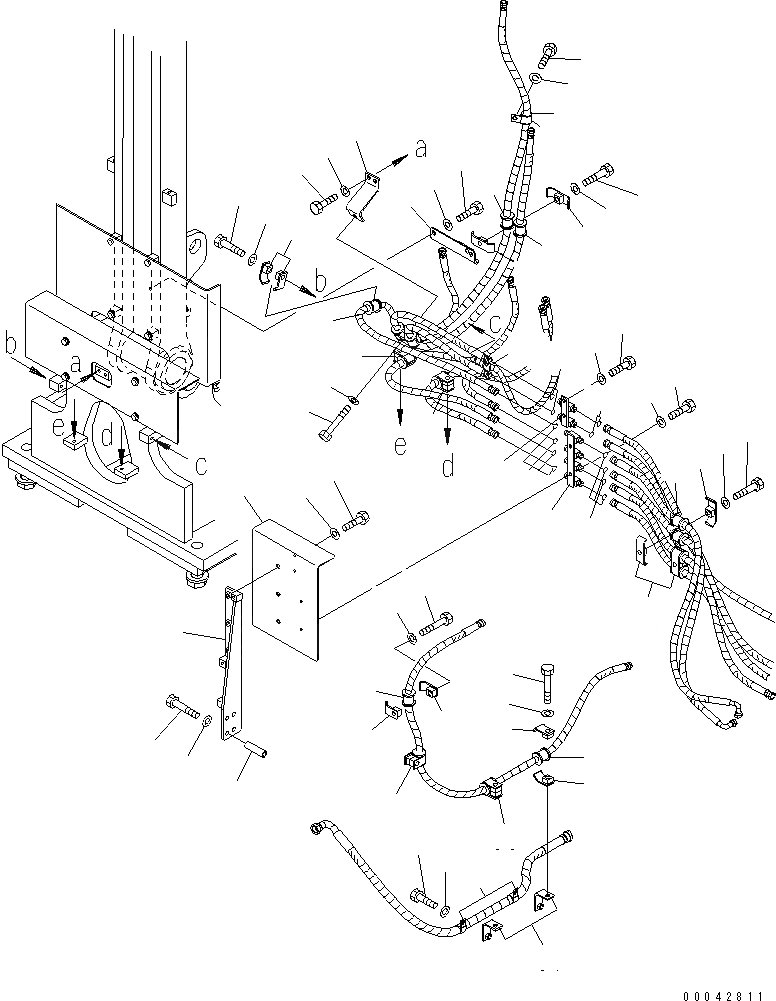 a
b
c
b
a
e
d
c
e
d
00042811