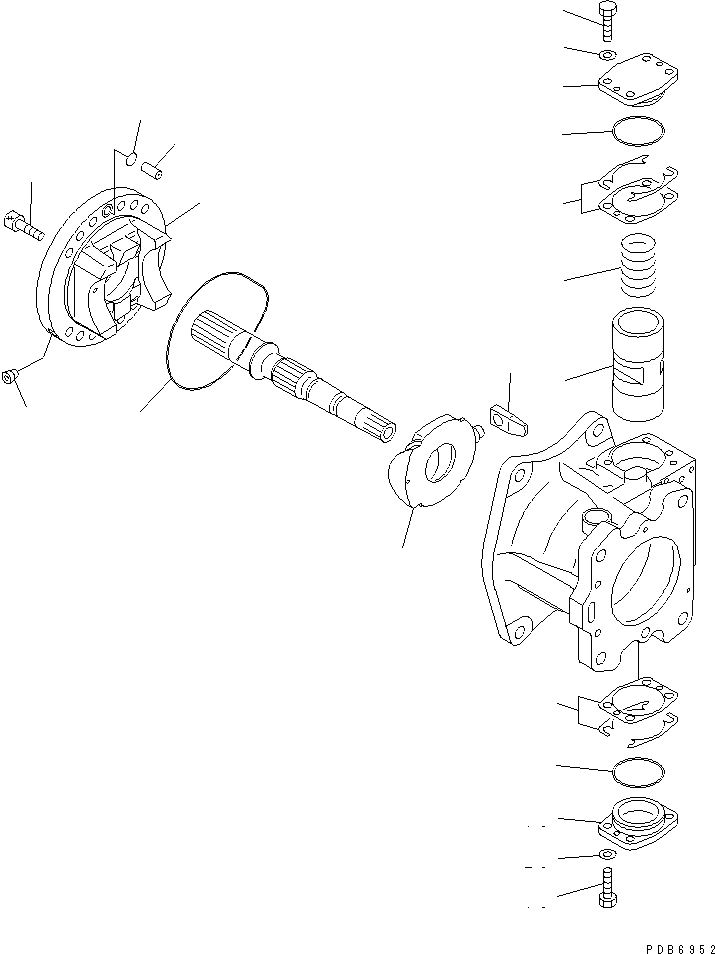 PDB6952