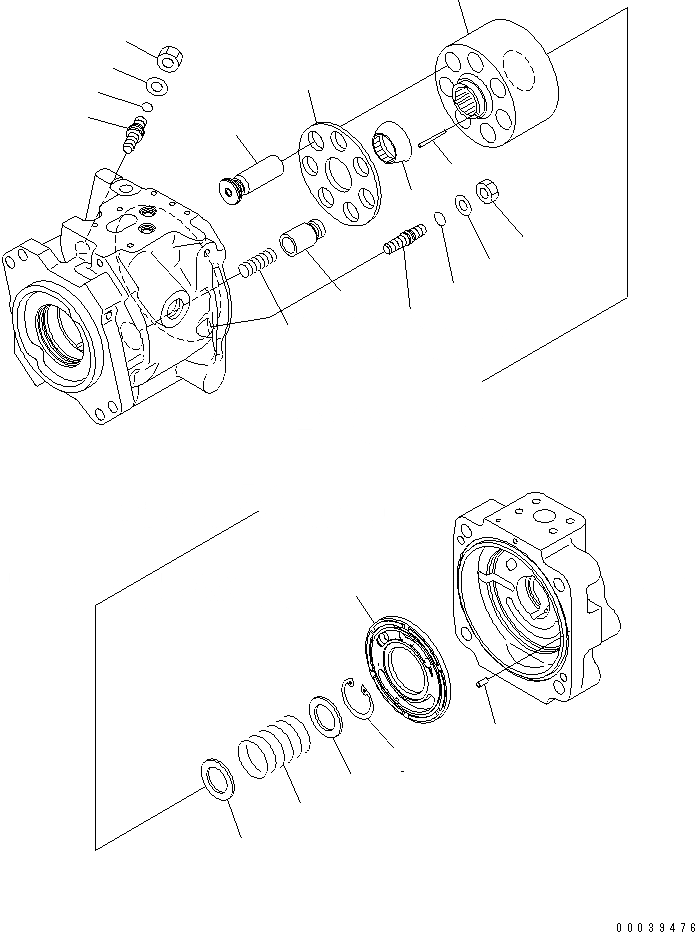 00039476