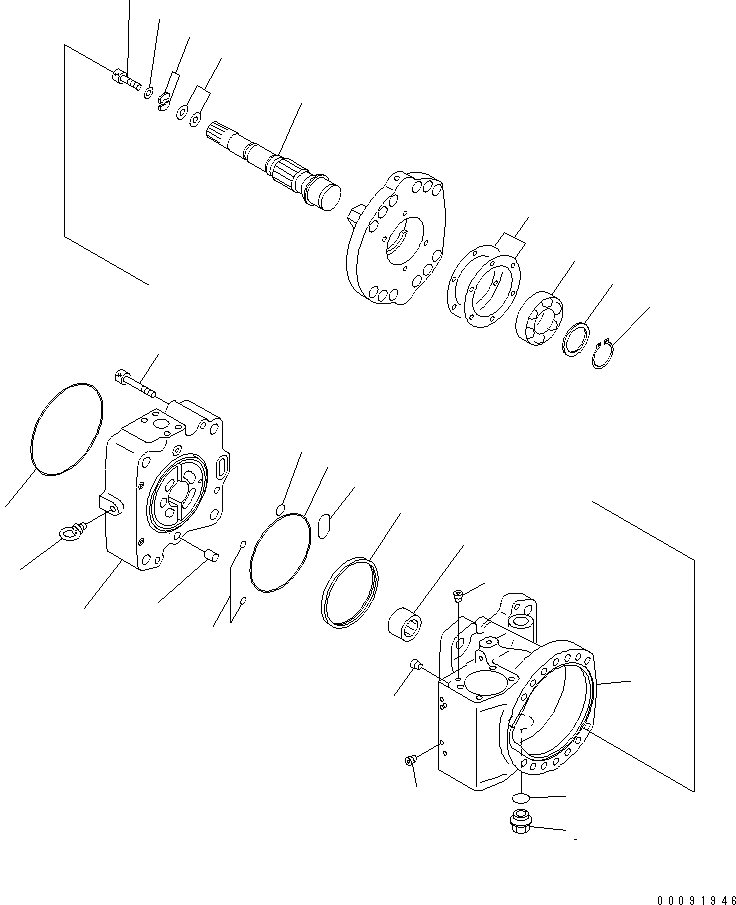 00091946