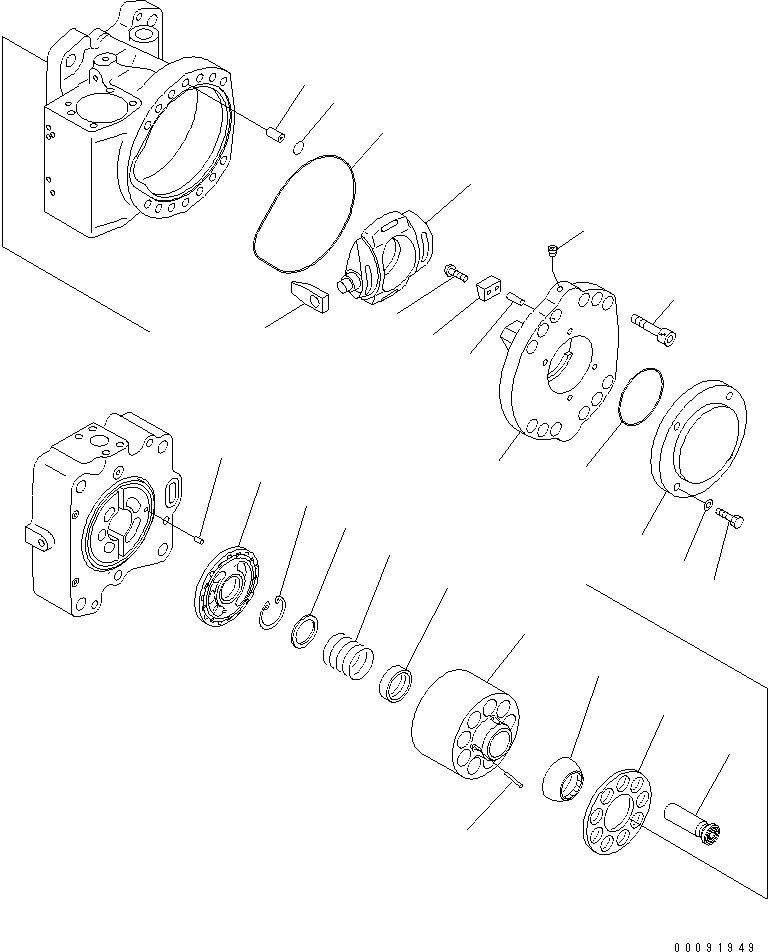 00091949