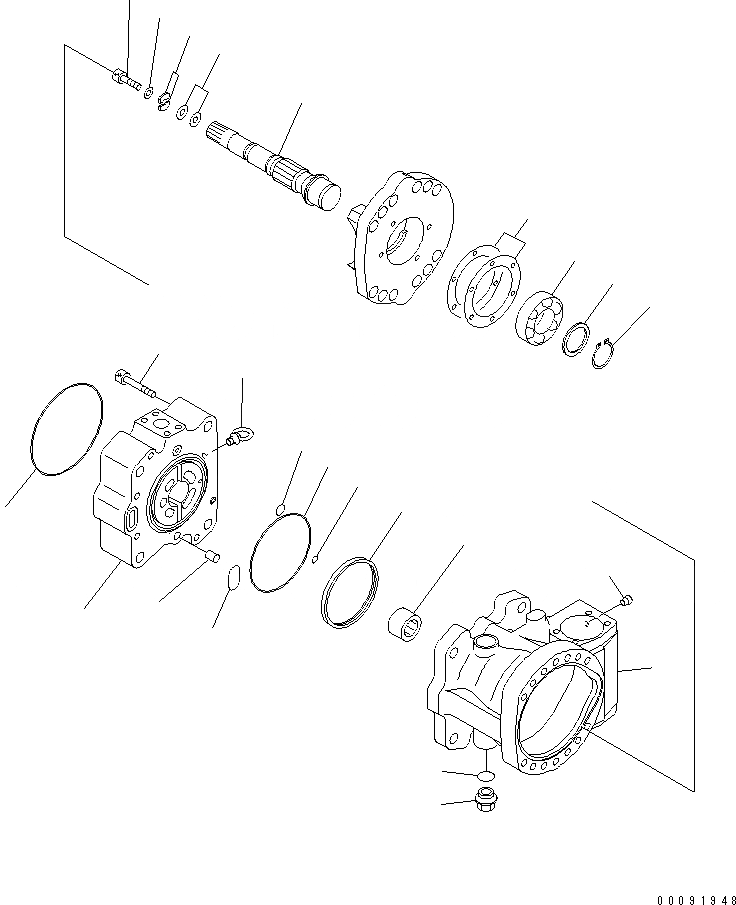 00091948