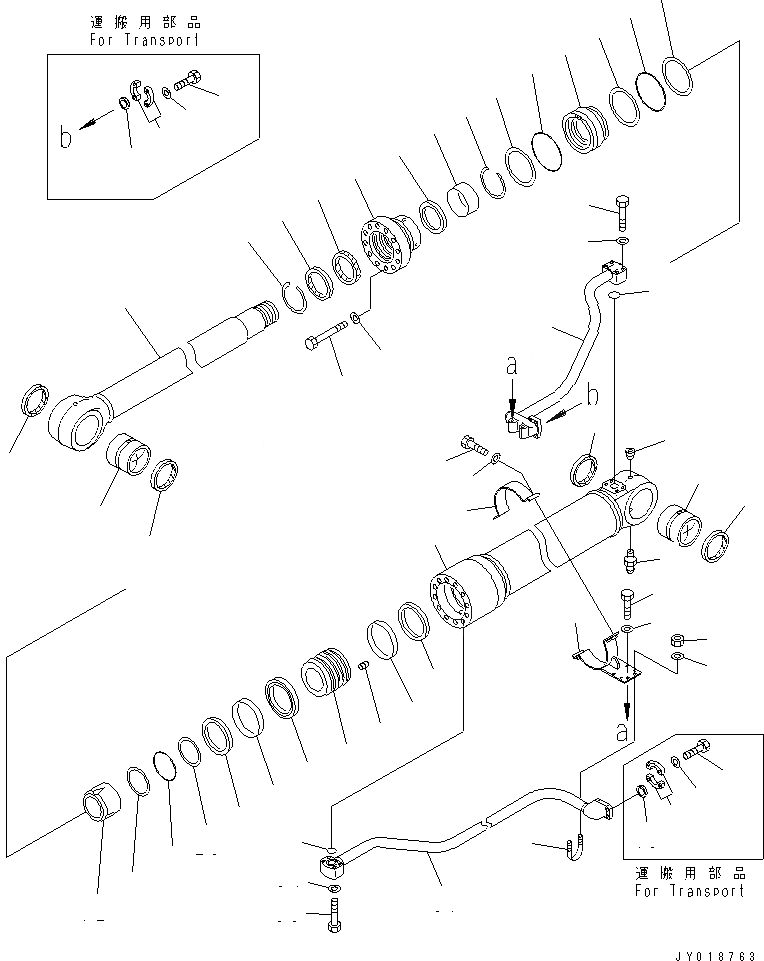 運搬用部品
For Transport

b

a

b

a

運搬用部品
For Transport

JY018763