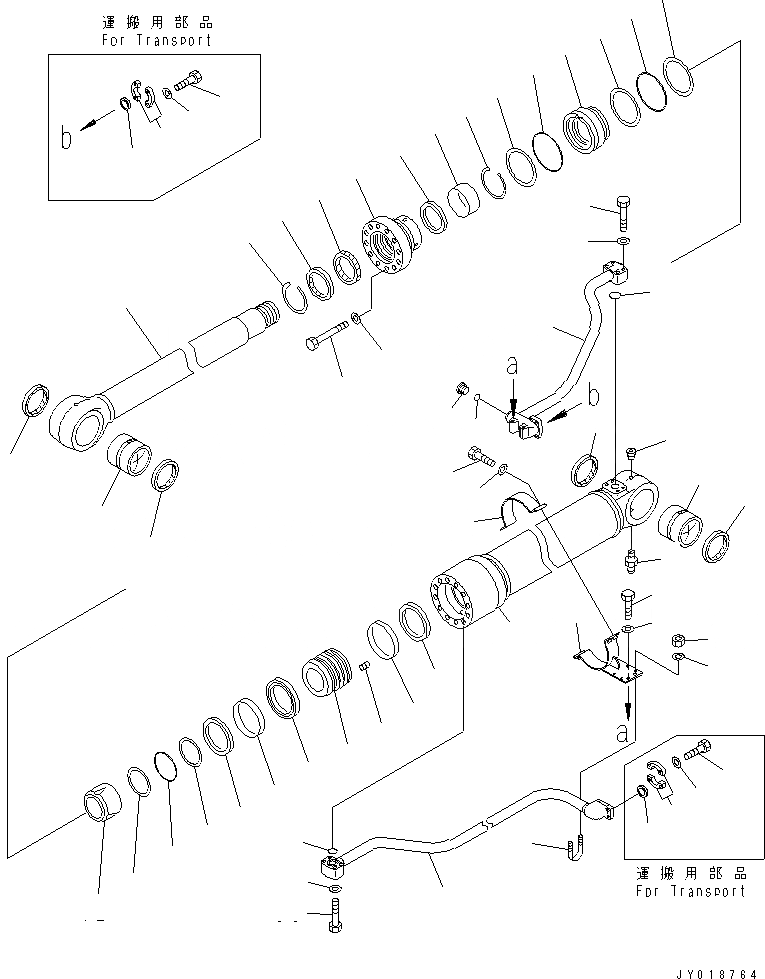 運搬用部品
For Transport

b

a

b

a

運搬用部品
For Transport

JY018764