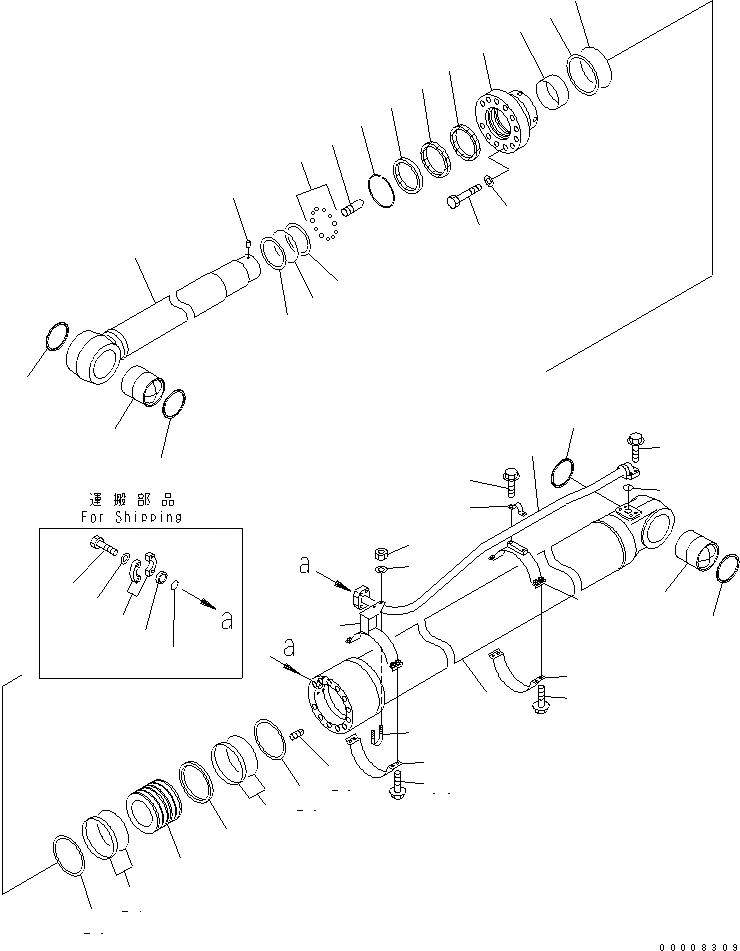 運搬部品
For Shipping

a

a

a

00008309