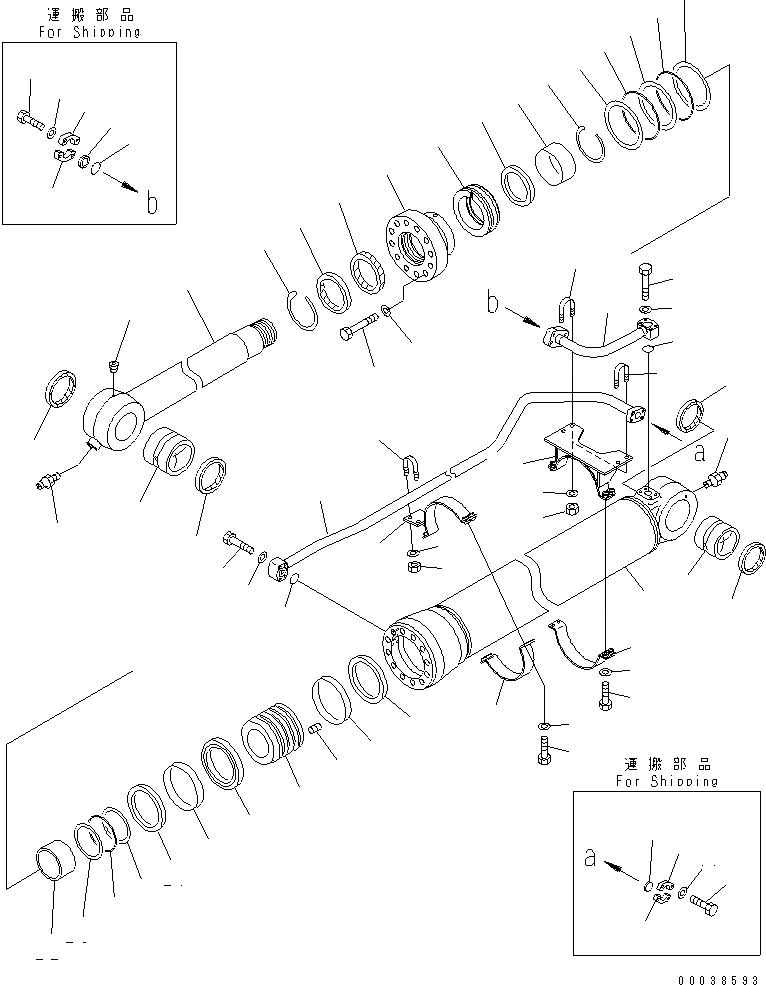 運搬部品
For Shipping

b

b

a

運搬部品
For Shipping

a

00038593