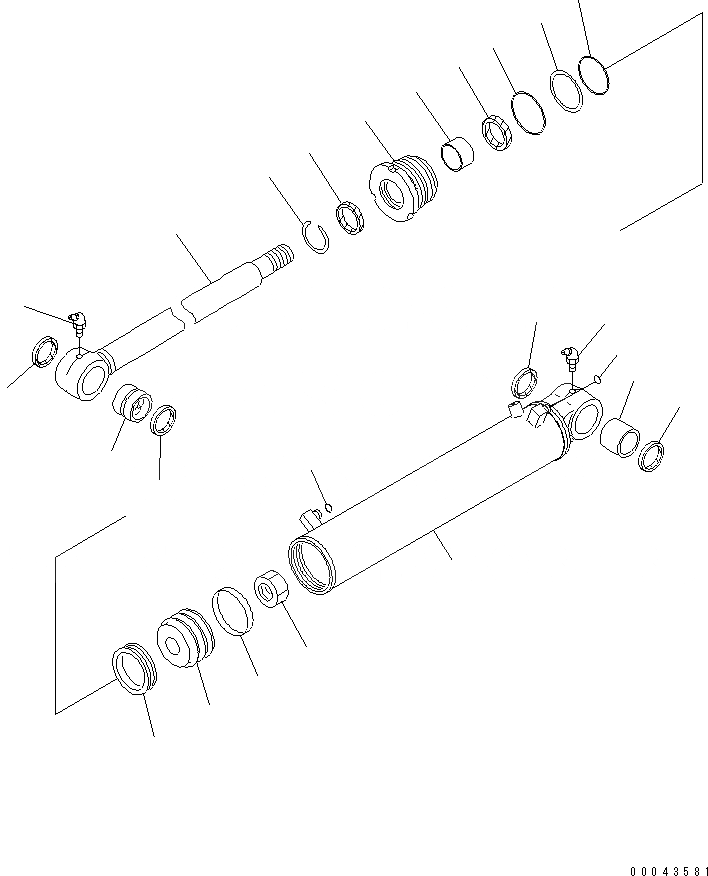 00043581