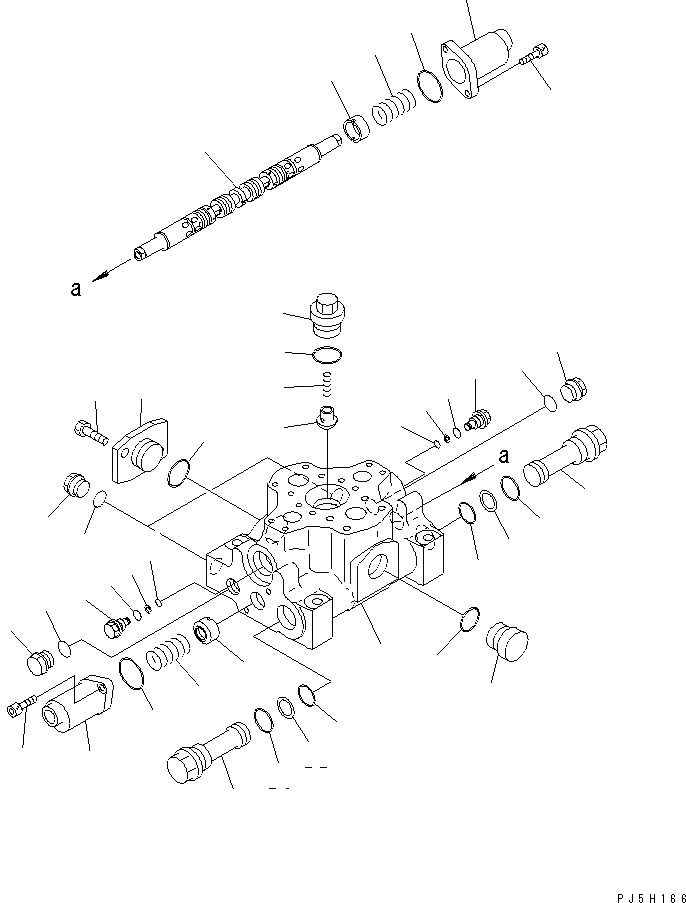 a

a

PJ5H166