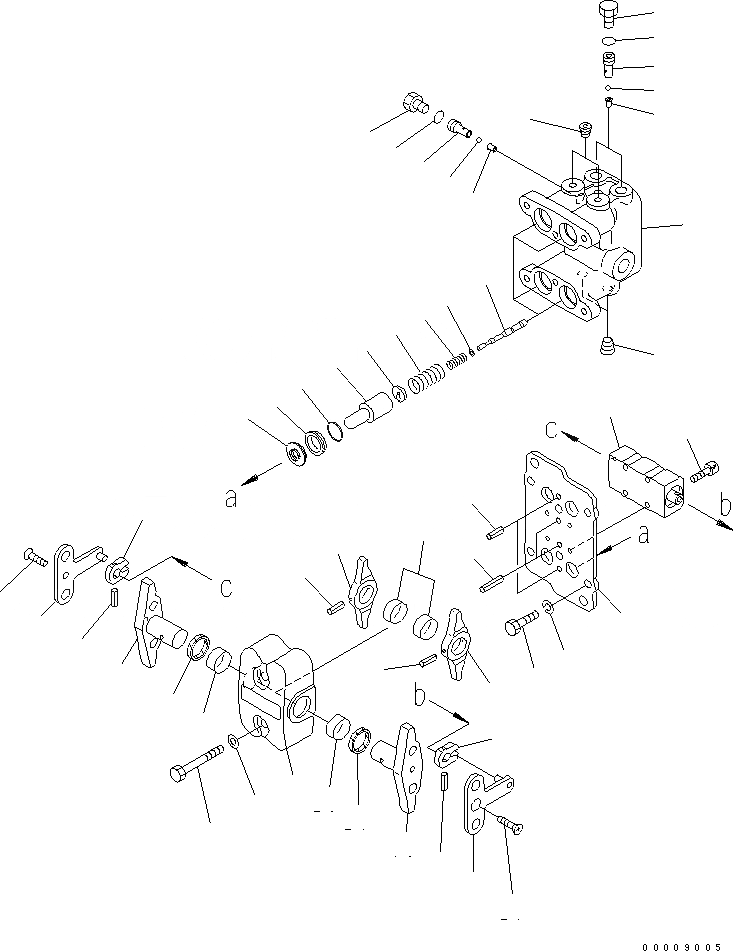 a
c
b
a
c
b
00009005