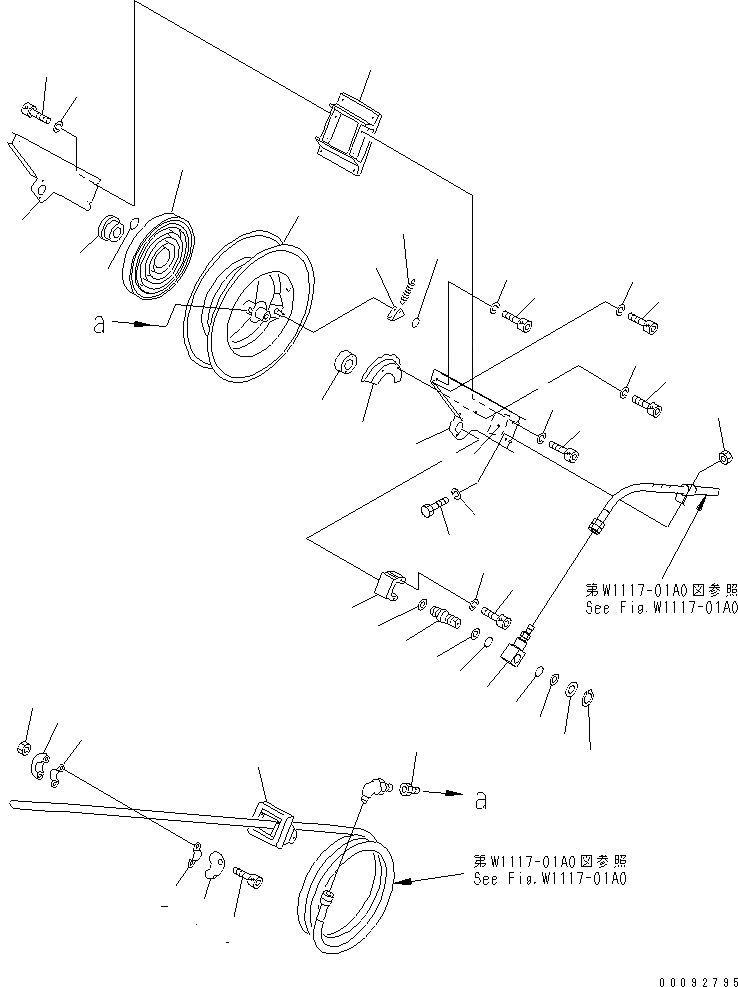 a

第W1117-01A0図参照
See Fig.W1117-01A0

a

第W1117-01A0図参照
See Fig.W1117-01A0

00092795