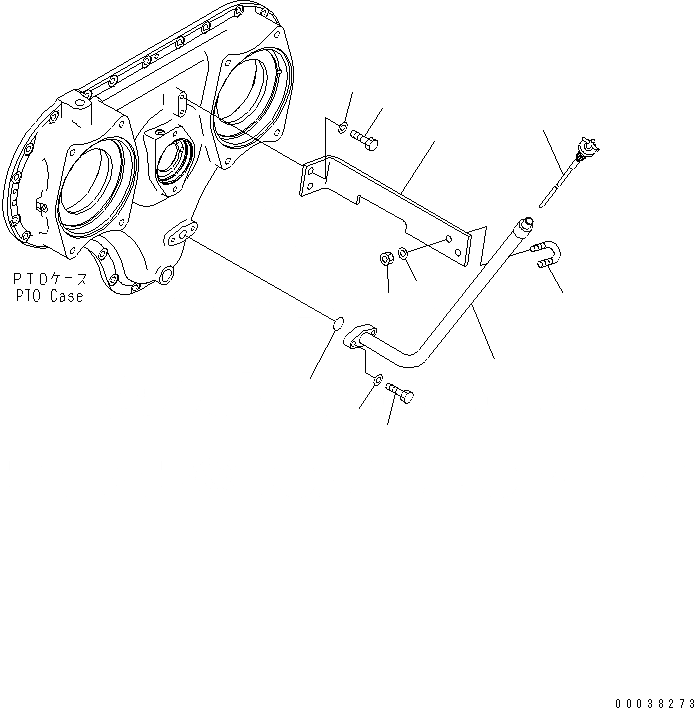 PTOケース
PTO Case

00038273