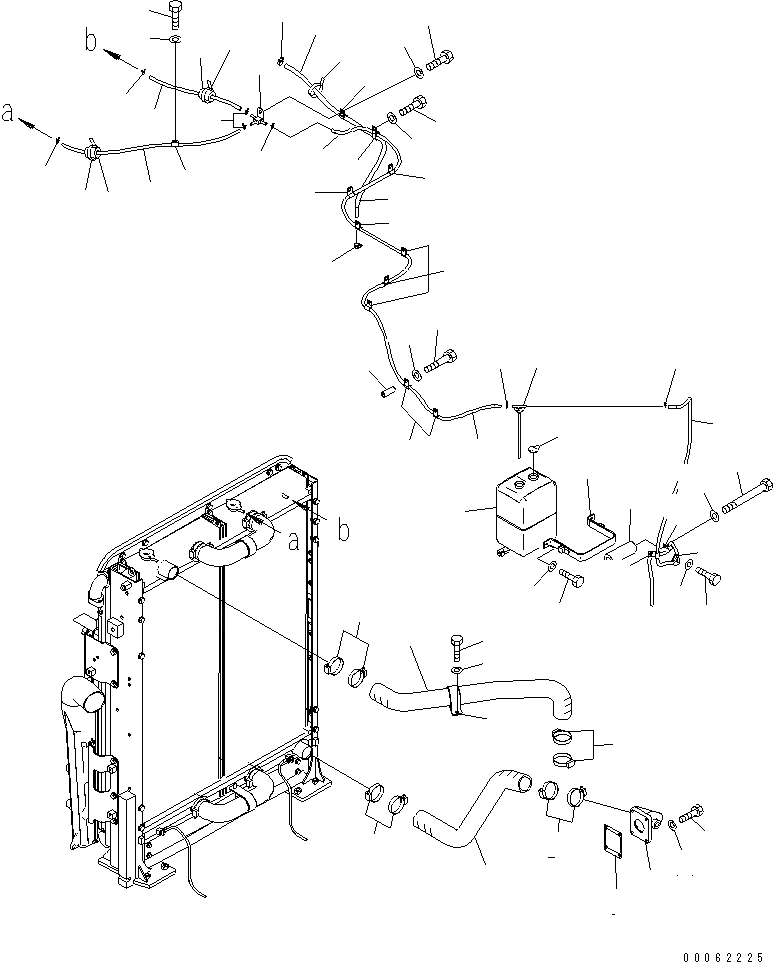 b
a
a
b
00062225