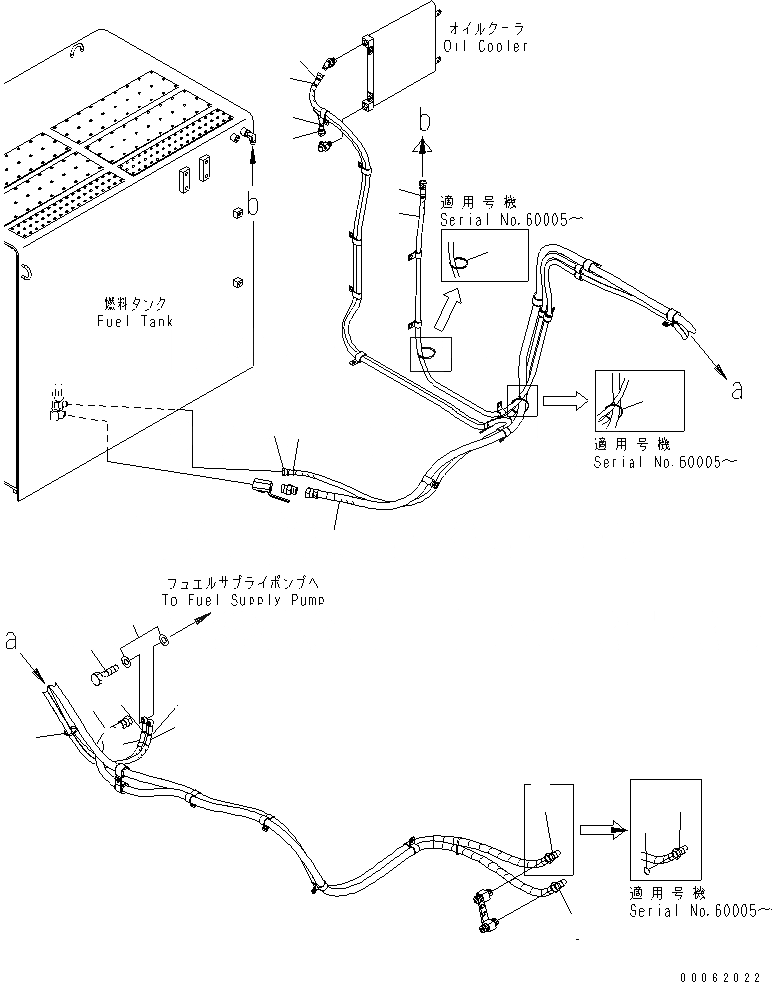 オイルクーラ
Oil Cooler

b

b

適用号機
Serial No.60005～

燃料タンク
Fuel Tank

a

適用号機
Serial No.60005～

フュエルサプライポンプへ
To Fuel Supply Pump

a

適用号機
Serial No.60005～

00062022