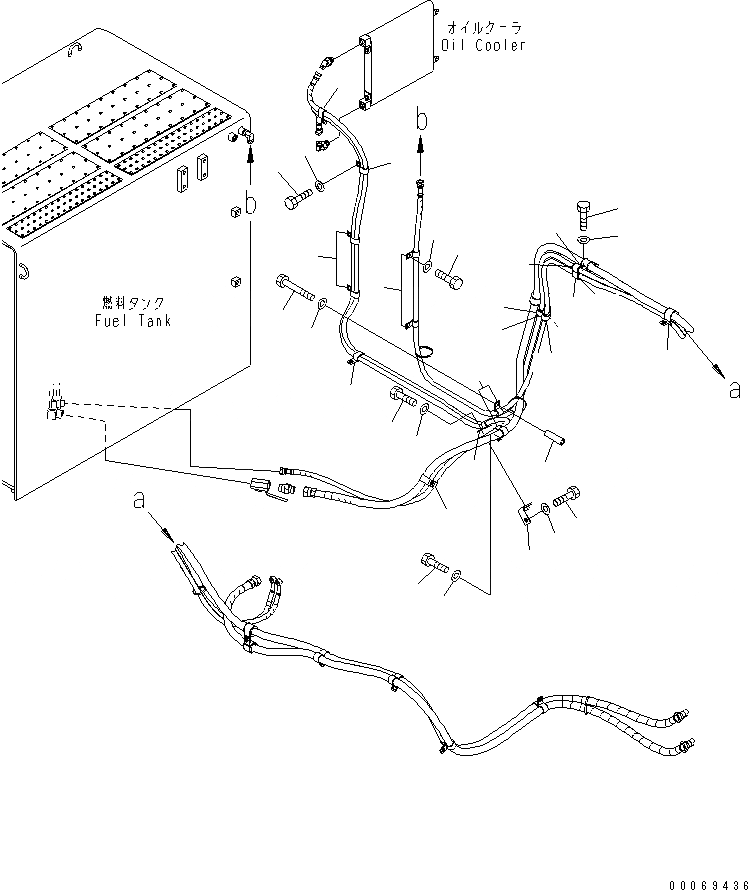 オイルクーラ
Oil Cooler

b

b

燃料タンク
Fuel Tank

a

a

00069436