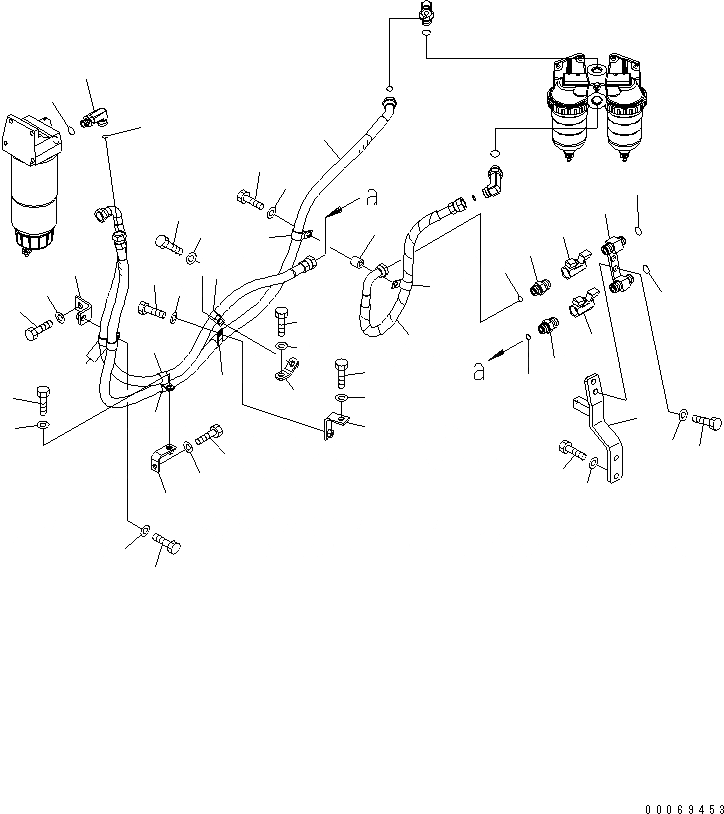 a

a

00069453