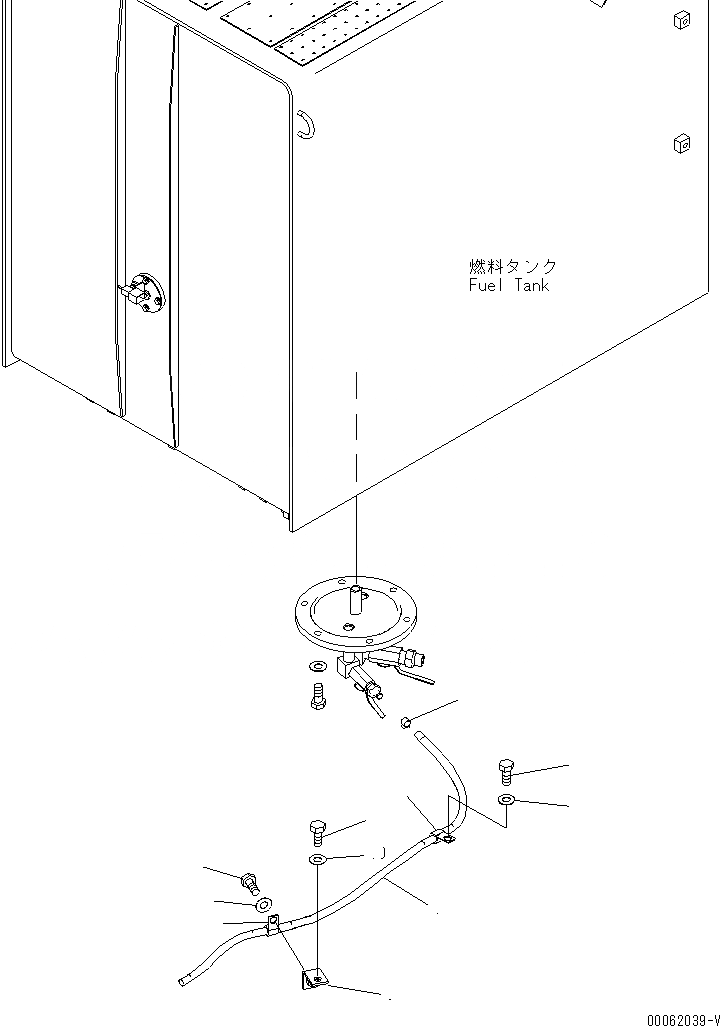 燃料タンク
Fuel Tank

00062039-V