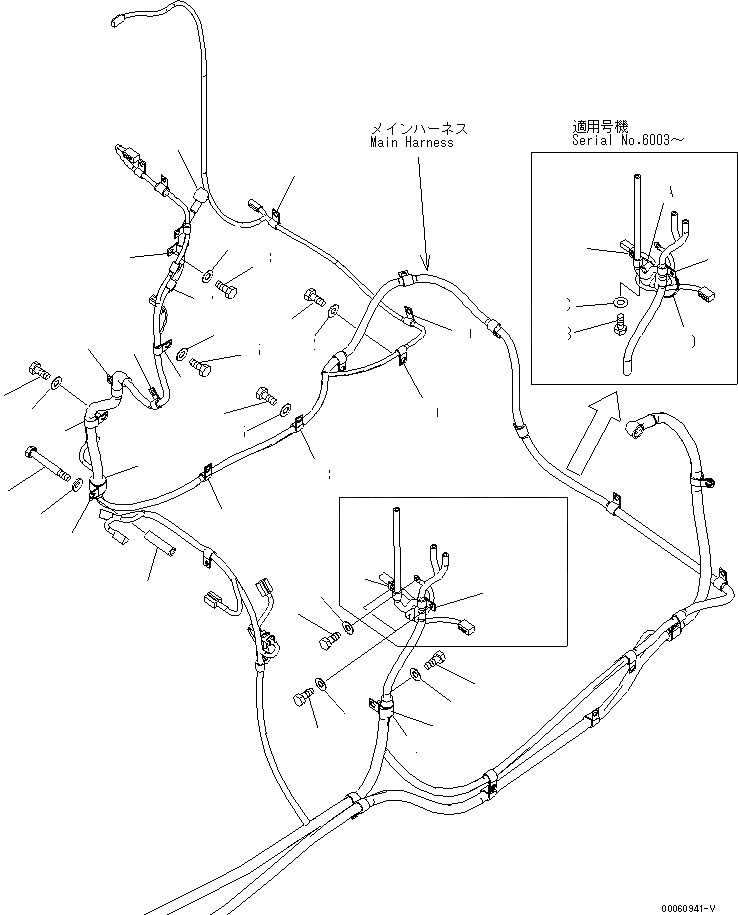 メインハーネス
Main Harness

適用号機
Serial No.6003～

00060941-V