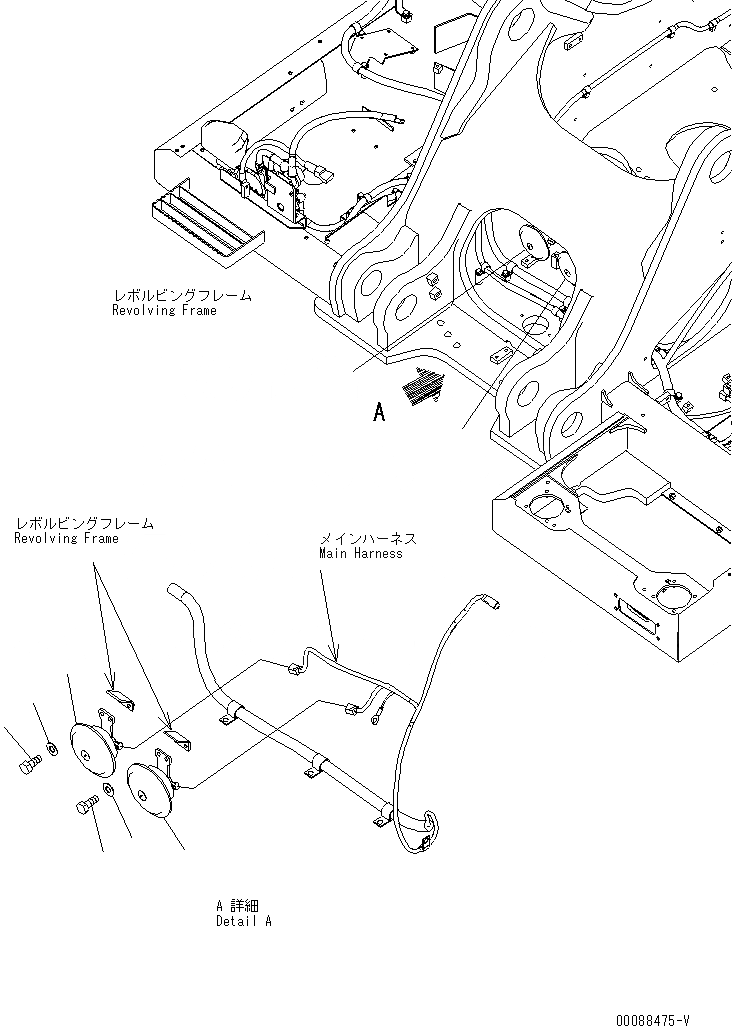 レボルビングフレーム
Revolving Frame

A

レボルビングフレーム
Revolving Frame

メインハーネス
Main Harness

A 詳細
Detail A

00088475-V