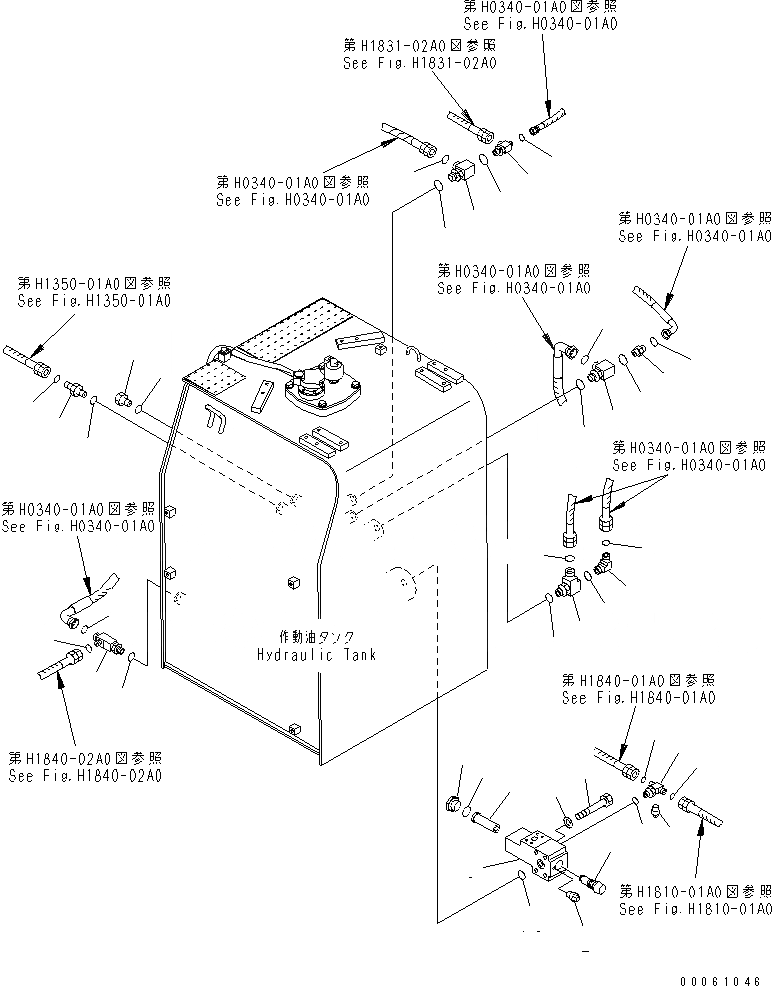 第H0340-01A0図参照
See Fig.H0340-01A0

第H1831-02A0図参照
See Fig.H1831-02A0

第H0340-01A0図参照
See Fig.H0340-01A0

第H0340-01A0図参照
See Fig.H0340-01A0

第H0340-01A0図参照
See Fig.H0340-01A0

第H1350-01A0図参照
See Fig.H1350-01A0

第H0340-01A0図参照
See Fig.H0340-01A0

第H0340-01A0図参照
See Fig.H0340-01A0

作動油タンク
Hydraulic Tank

第H1840-01A0図参照
See Fig.H1840-01A0

第H1840-02A0図参照
See Fig.H1840-02A0

第H1810-01A0図参照
See Fig.H1810-01A0

00061046