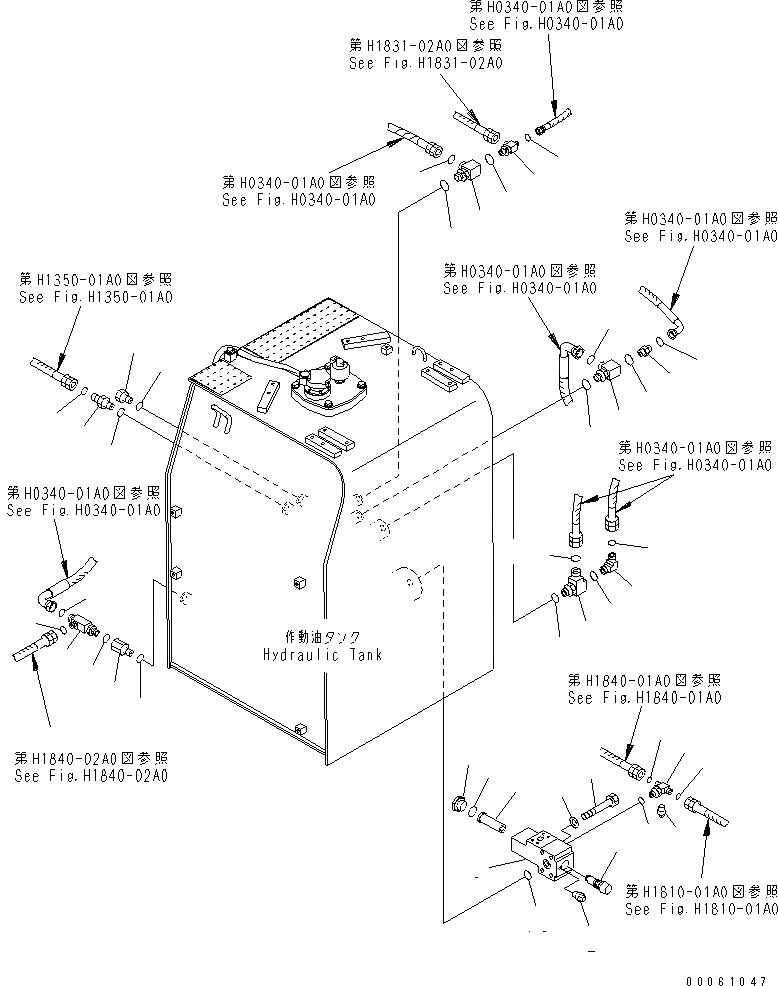 第H0340-01A0図参照
See Fig.H0340-01A0

第H1831-02A0図参照
See Fig.H1831-02A0

第H0340-01A0図参照
See Fig.H0340-01A0

第H0340-01A0図参照
See Fig.H0340-01A0

第H0340-01A0図参照
See Fig.H0340-01A0

第H1350-01A0図参照
See Fig.H1350-01A0

第H0340-01A0図参照
See Fig.H0340-01A0

第H0340-01A0図参照
See Fig.H0340-01A0

作動油タンク
Hydraulic Tank

第H1840-01A0図参照
See Fig.H1840-01A0

第H1840-02A0図参照
See Fig.H1840-02A0

第H1810-01A0図参照
See Fig.H1810-01A0

00061047