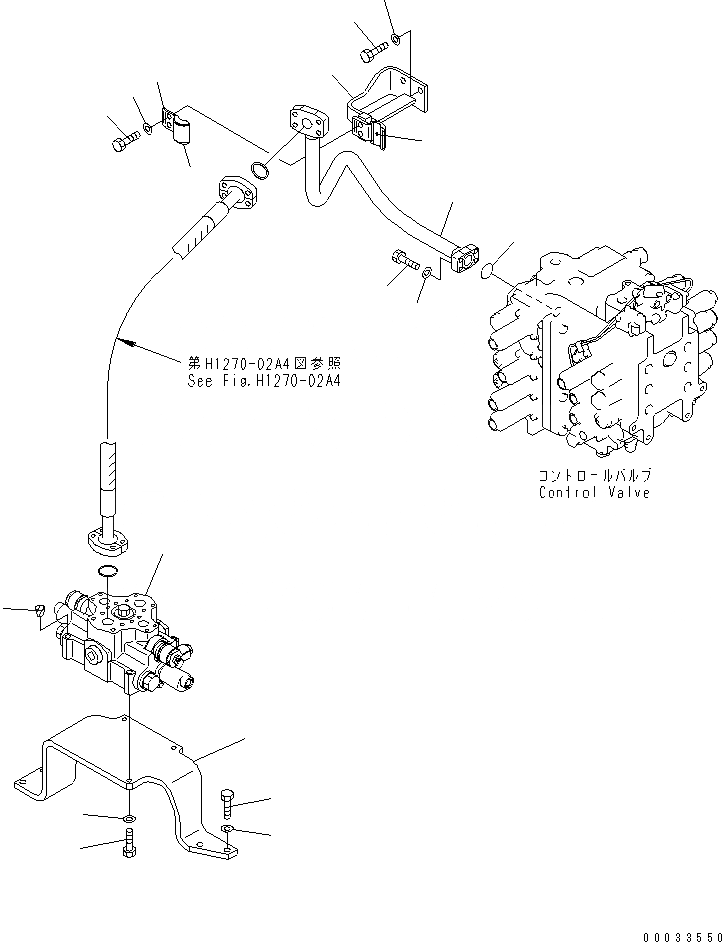 第H1270-02A4図参照
See Fig.H1270-02A4

コントロールバルブ
Control Valve

00033550