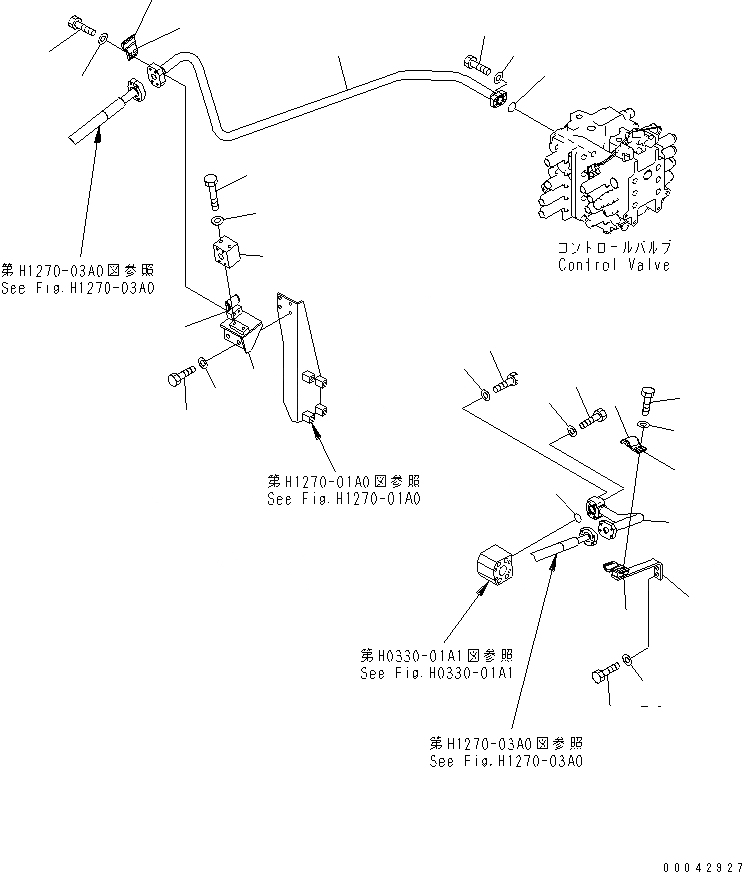 コントロールバルブ
Control Valve

第H1270-03A0図参照
See Fig.H1270-03A0

第H1270-01A0図参照
See Fig.H1270-01A0

第H0330-01A1図参照
See Fig.H0330-01A1

第H1270-03A0図参照
See Fig.H1270-03A0

00042927