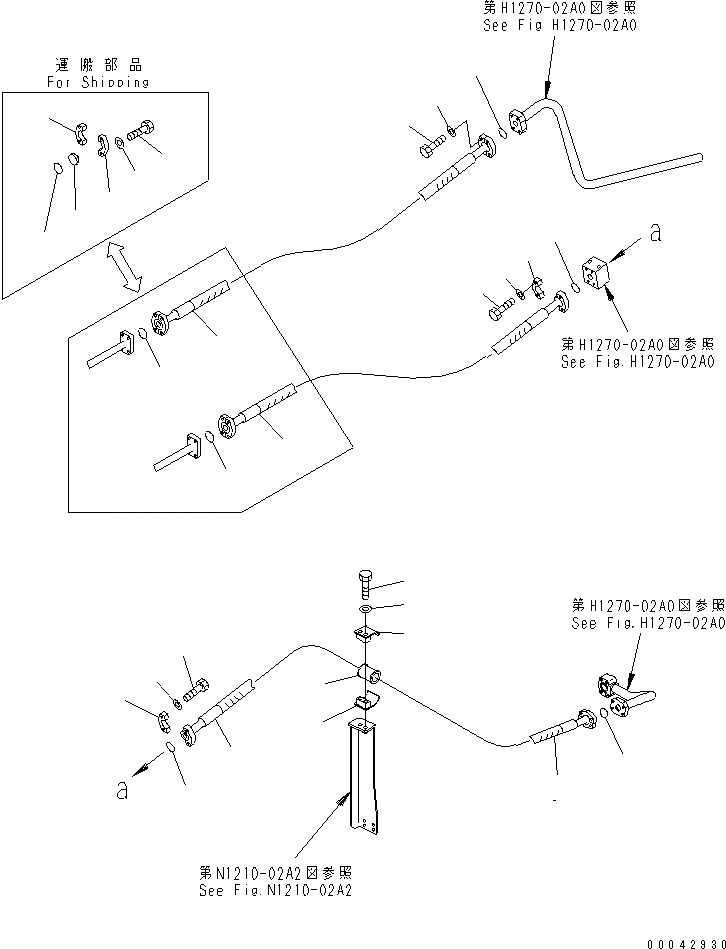 第H1270-02A0図参照
See Fig H1270-02A0

運搬部品
For Shipping

a

第H1270-02A0図参照
See Fig.H1270-02A0

第H1270-02A0図参照
See Fig.H1270-02A0

a

第N1210-02A2図参照
See Fig.N1210-02A2

00042930